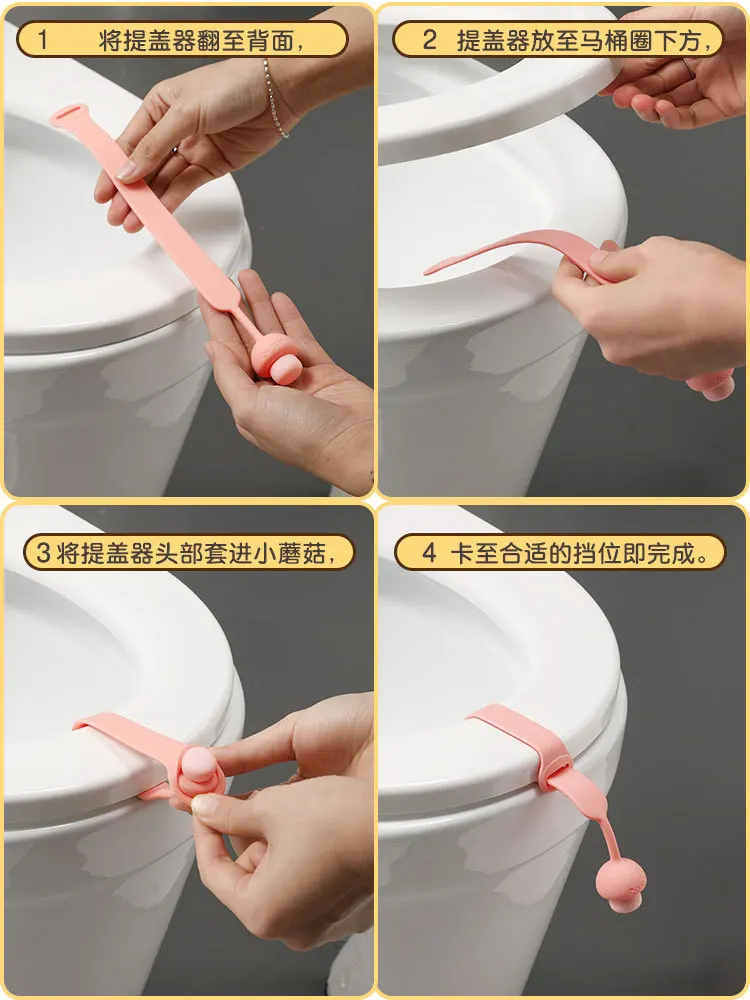 1 将提盖器翻至背面，

2 提盖器放至马桶圈下方，

3 将提盖器头部套进小蘑菇，

4 卡至合适的挡位即完成。