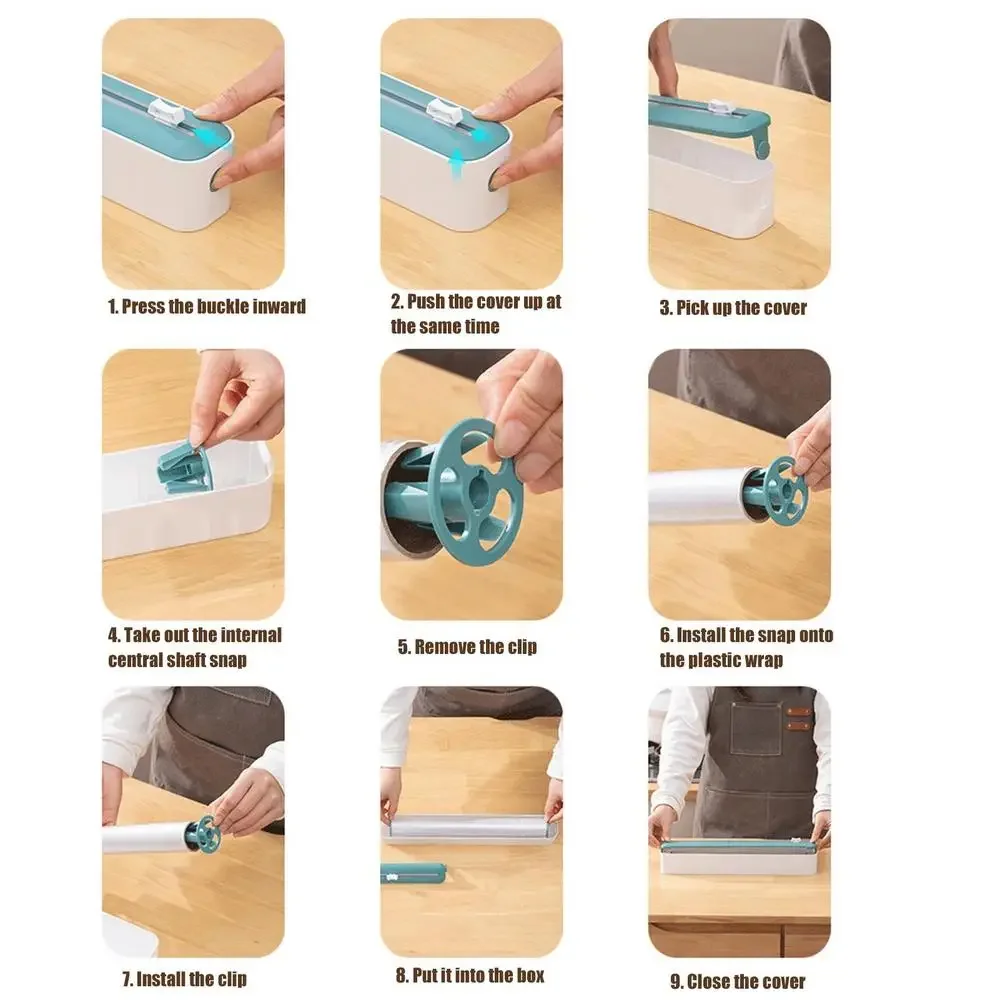 1. Press the buckle inward

2. Push the cover up at the same time

3. Pick up the cover

4. Take out the internal central shaft snap

5. Remove the clip

6. Install the snap onto the plastic wrap

7. Install the clip

8. Put it into the box

9. Close the cover