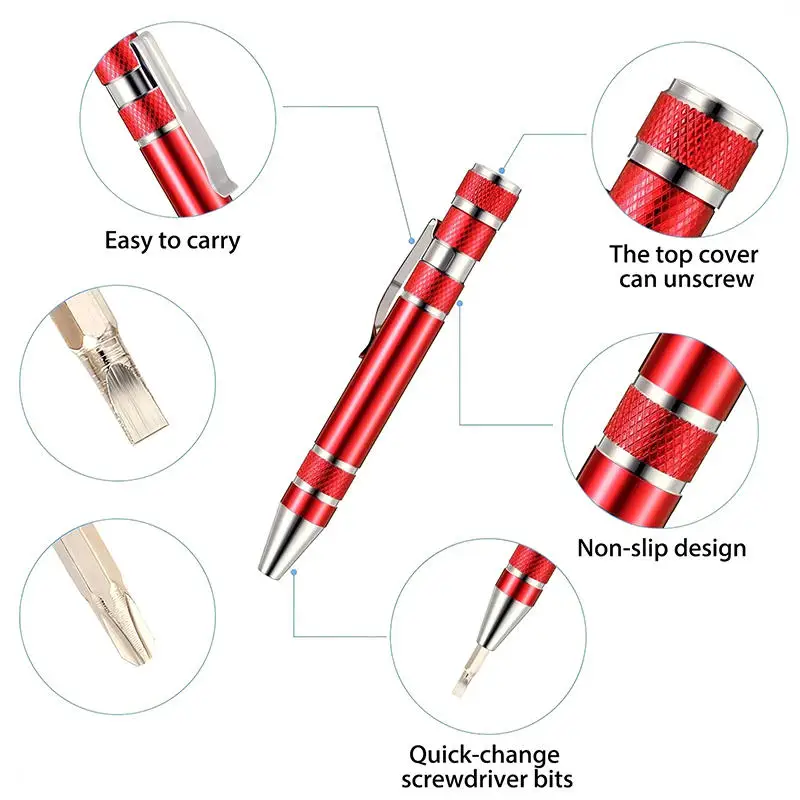 Easy to carry

The top cover can unscrew

Non-slip design

Quick-change screwdriver bits