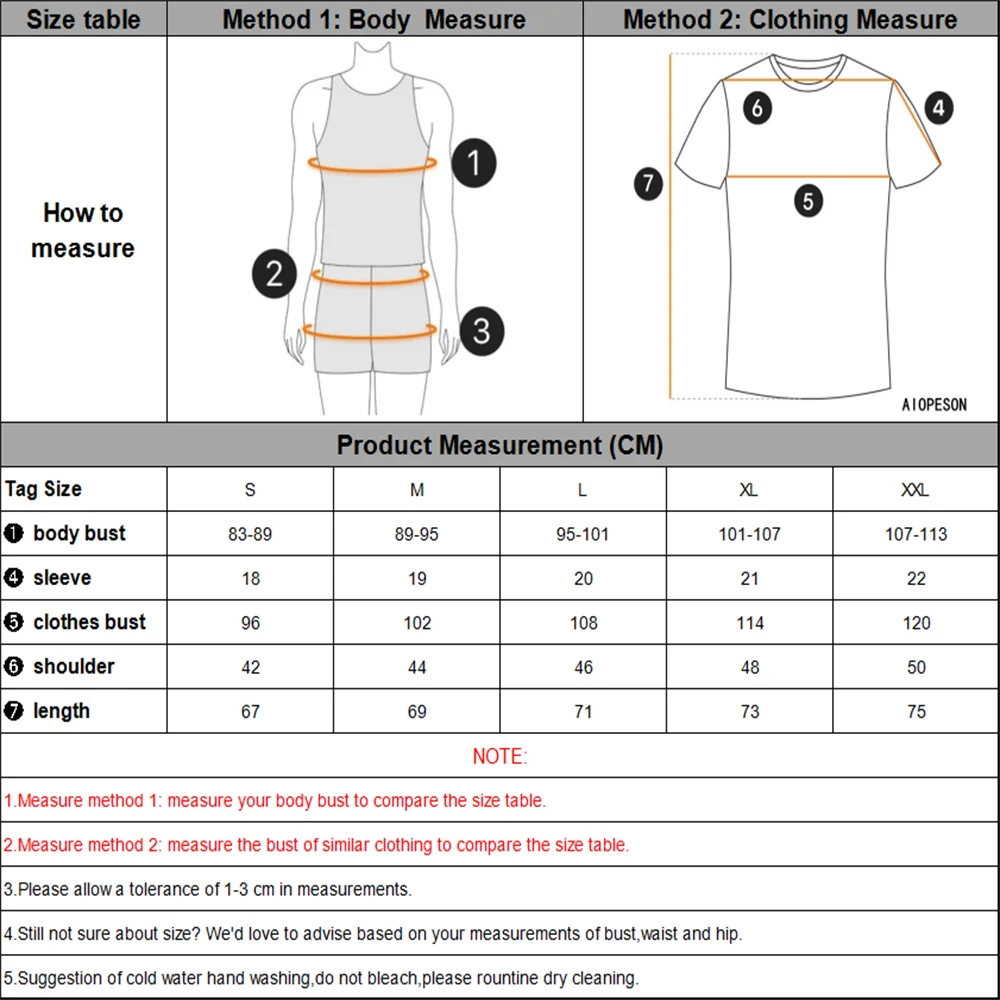 | Size table | Method 1: Body Measure | Method 2: Clothing Measure |
|---|---|---|
| How to measure | 1 2 3 | 6 4 7 5 AIOPESON |

Product Measurement (CM)

| Tag Size | S | M | L | XL | XXL |
|---|---|---|---|---|---|
| ❶ body bust | 83-89 | 89-95 | 95-101 | 101-107 | 107-113 |
| ❹ sleeve | 18 | 19 | 20 | 21 | 22 |
| ❺ clothes bust | 96 | 102 | 108 | 114 | 120 |
| ❻ shoulder | 42 | 44 | 46 | 48 | 50 |
| ❼ length | 67 | 69 | 71 | 73 | 75 |

NOTE:

1.Measure method 1: measure your body bust to compare the size table.

2.Measure method 2: measure the bust of similar clothing to compare the size table.

3.Please allow a tolerance of 1-3 cm in measurements.

4.Still not sure about size? We'd love to advise based on your measurements of bust,waist and hip.

5.Suggestion of cold water hand washing,do not bleach,please rountine dry cleaning.