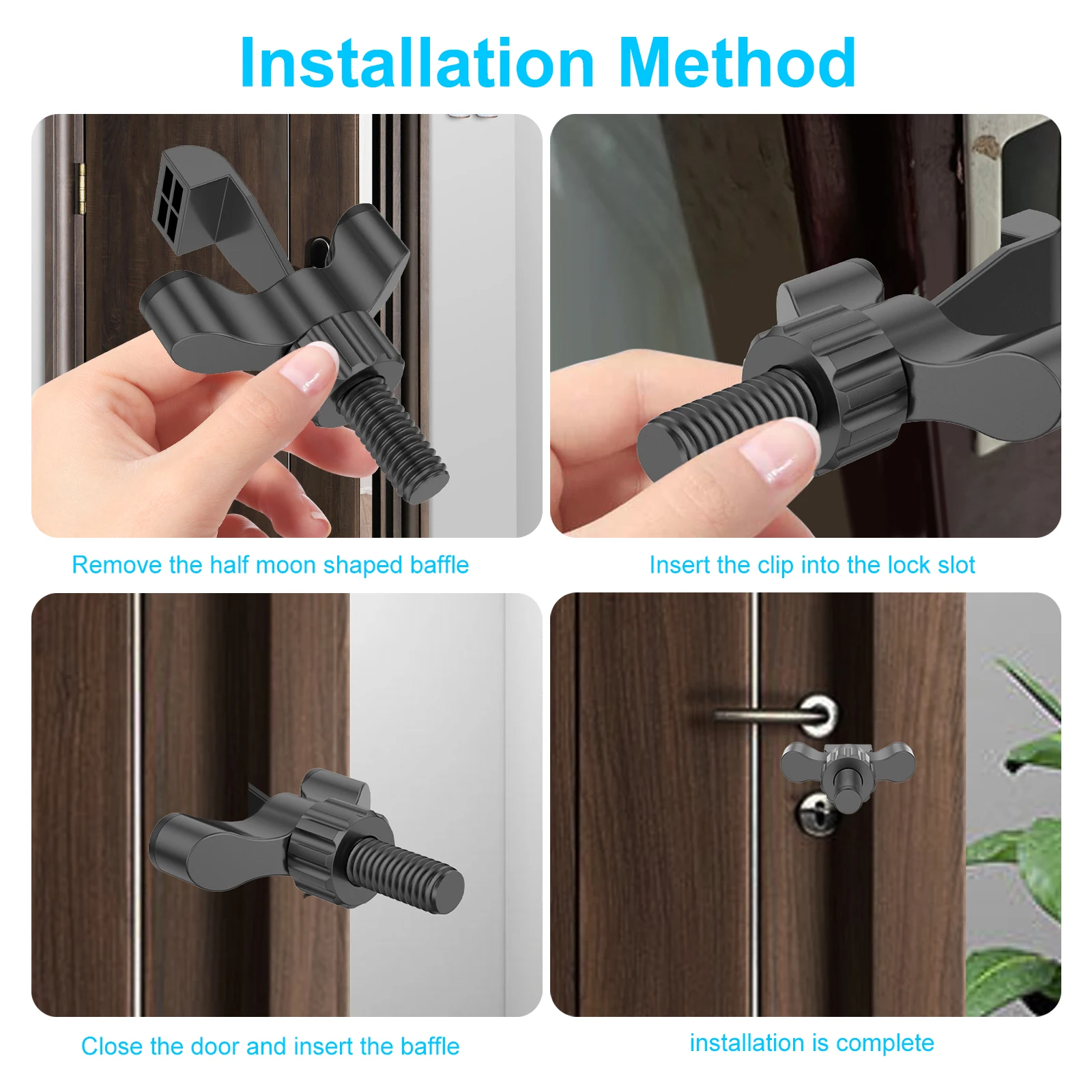 Installation Method

Remove the half moon shaped baffle

Insert the clip into the lock slot

Close the door and insert the baffle

installation is complete