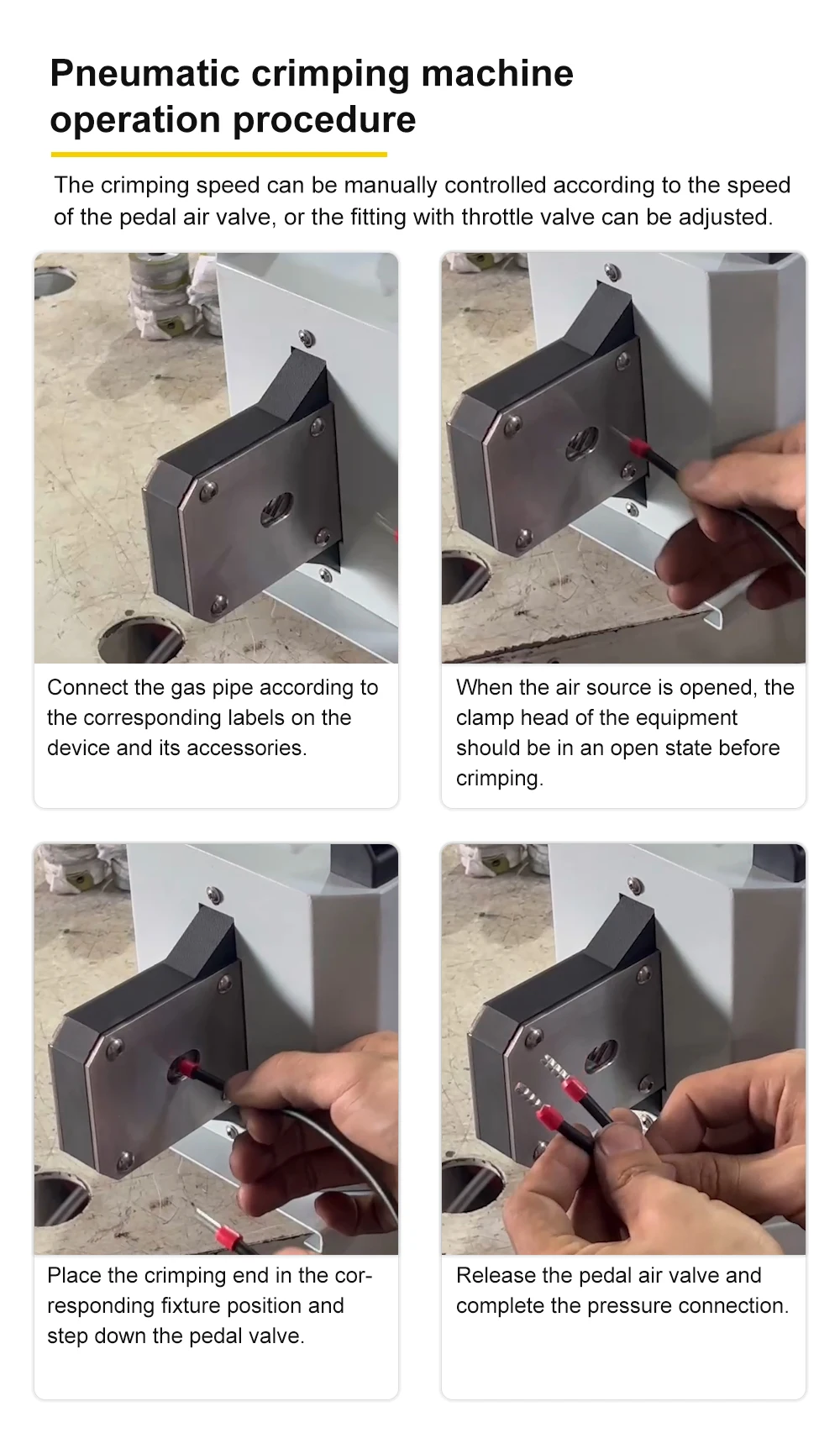 Pneumatic crimping machine operation procedure

The crimping speed can be manually controlled according to the speed of the pedal air valve, or the fitting with throttle valve can be adjusted.

Connect the gas pipe according to the corresponding labels on the device and its accessories.

When the air source is opened, the clamp head of the equipment should be in an open state before crimping.

Place the crimping end in the corresponding fixture position and step down the pedal valve.

Release the pedal air valve and complete the pressure connection.