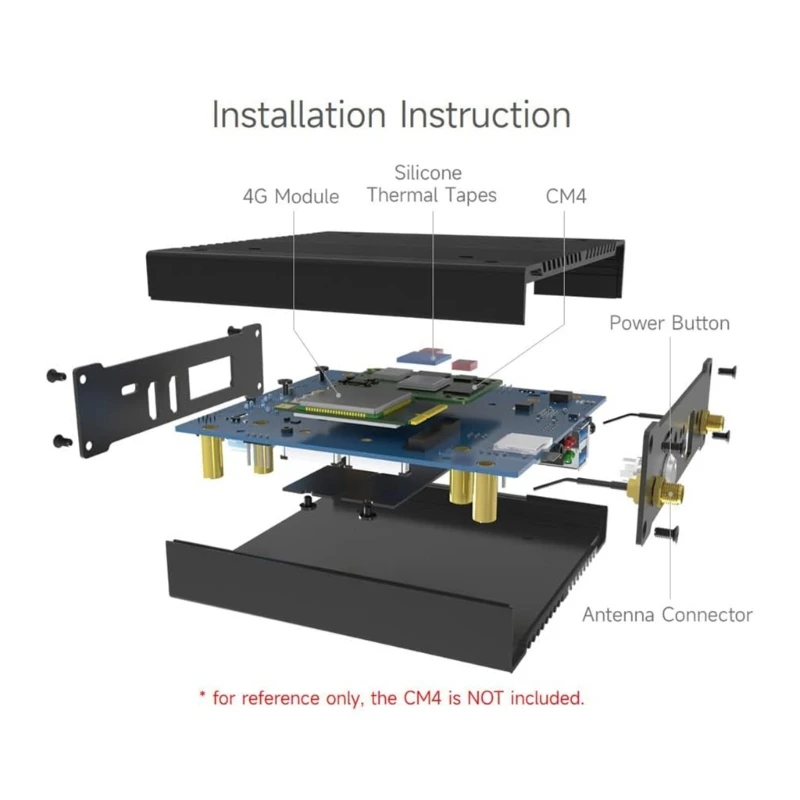 Installation Instruction

4G Module

Silicone Thermal Tapes

CM4

Power Button

Antenna Connector

* for reference only, the CM4 is NOT included.