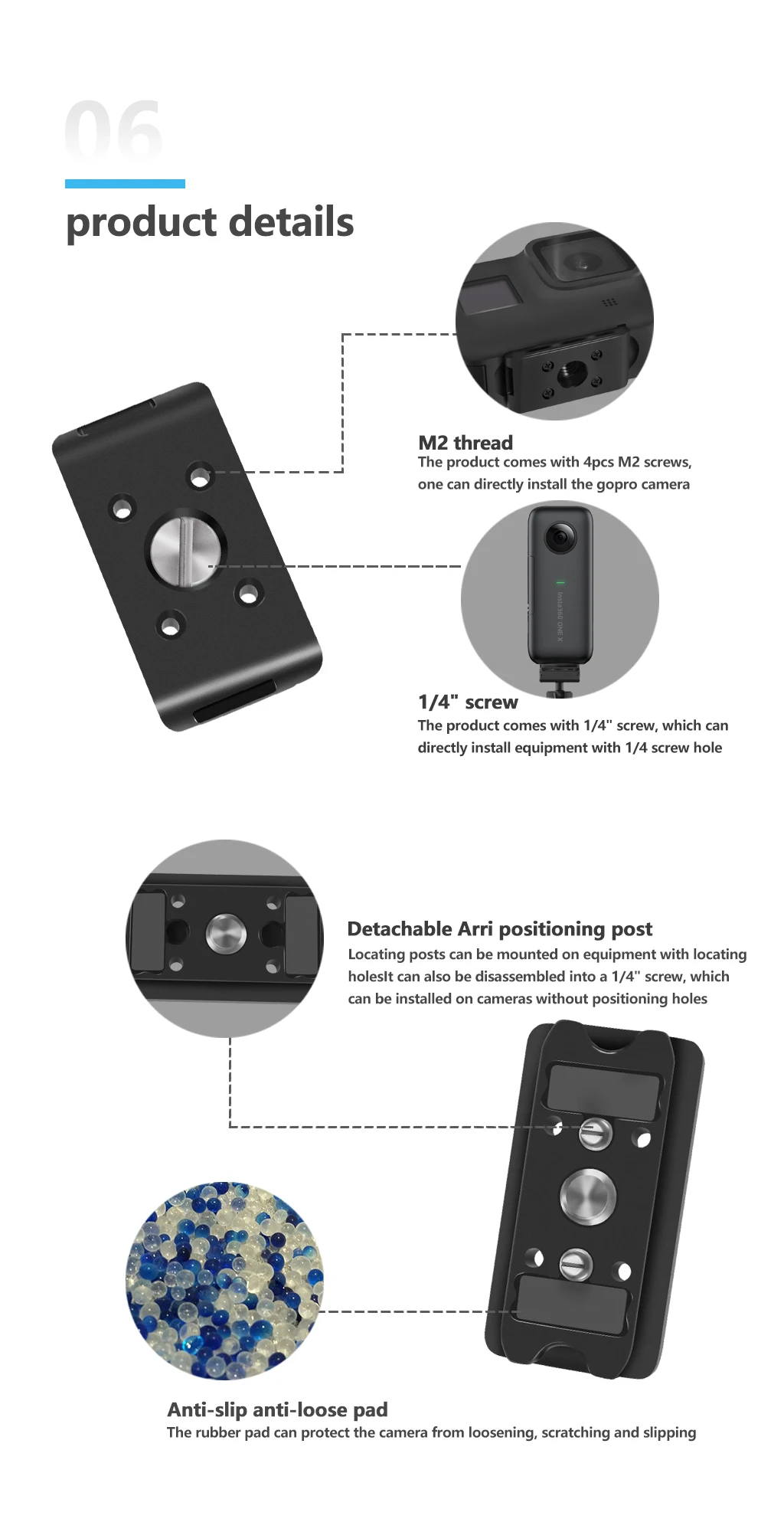 06

product details

M2 thread
The product comes with 4pcs M2 screws, one can directly install the gopro camera

Insta360 ONE X

1/4" screw
The product comes with 1/4" screw, which can directly install equipment with 1/4 screw hole

Detachable Arri positioning post
Locating posts can be mounted on equipment with locating holesIt can also be disassembled into a 1/4" screw, which can be installed on cameras without positioning holes

Anti-slip anti-loose pad
The rubber pad can protect the camera from loosening, scratching and slipping