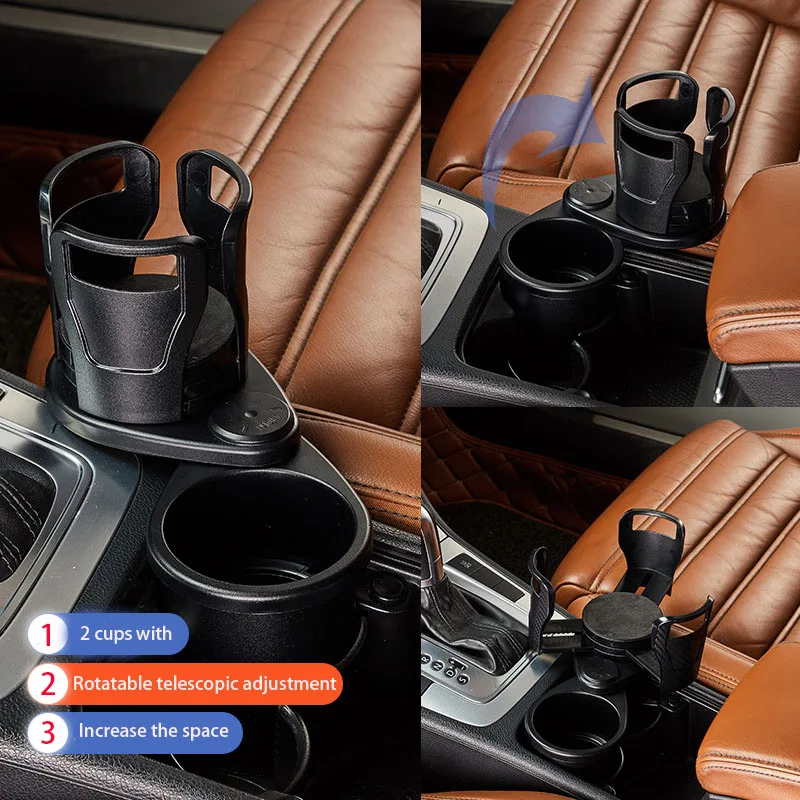 1 2 cups with
2 Rotatable telescopic adjustment
3 Increase the space