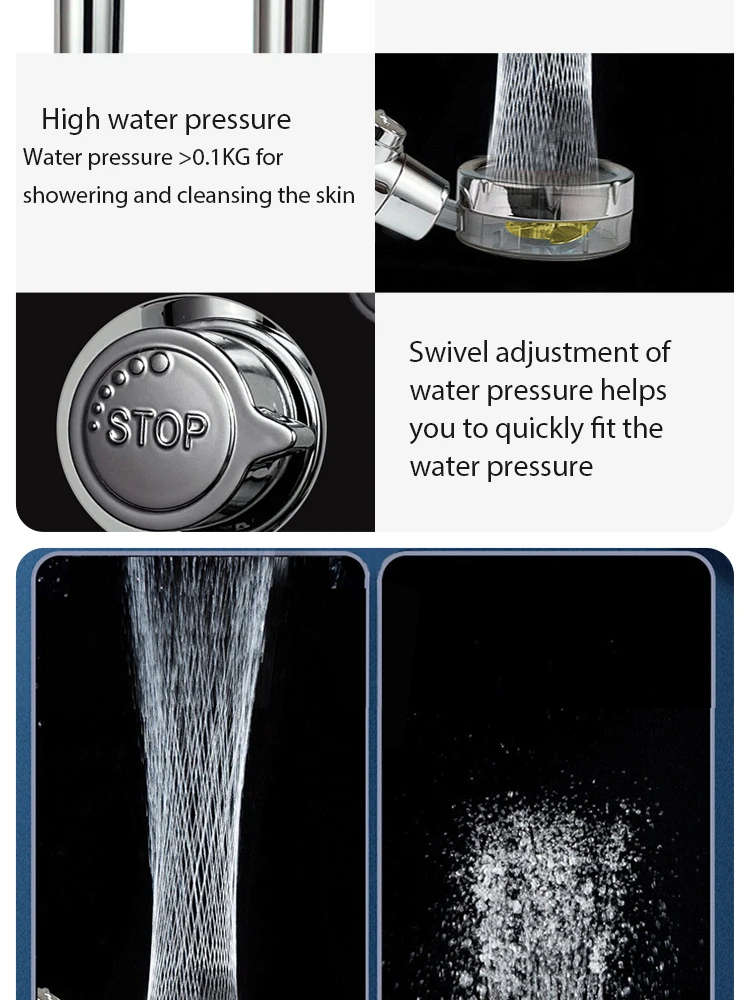 High water pressure
Water pressure >0.1KG for showering and cleansing the skin

STOP

Swivel adjustment of water pressure helps you to quickly fit the water pressure