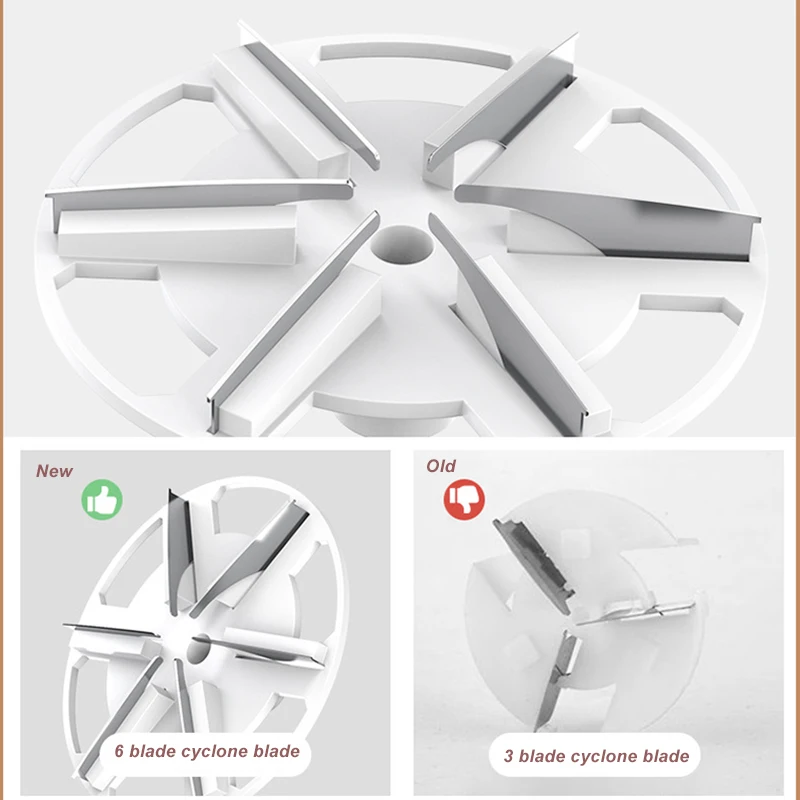 New

6 blade cyclone blade

Old

3 blade cyclone blade