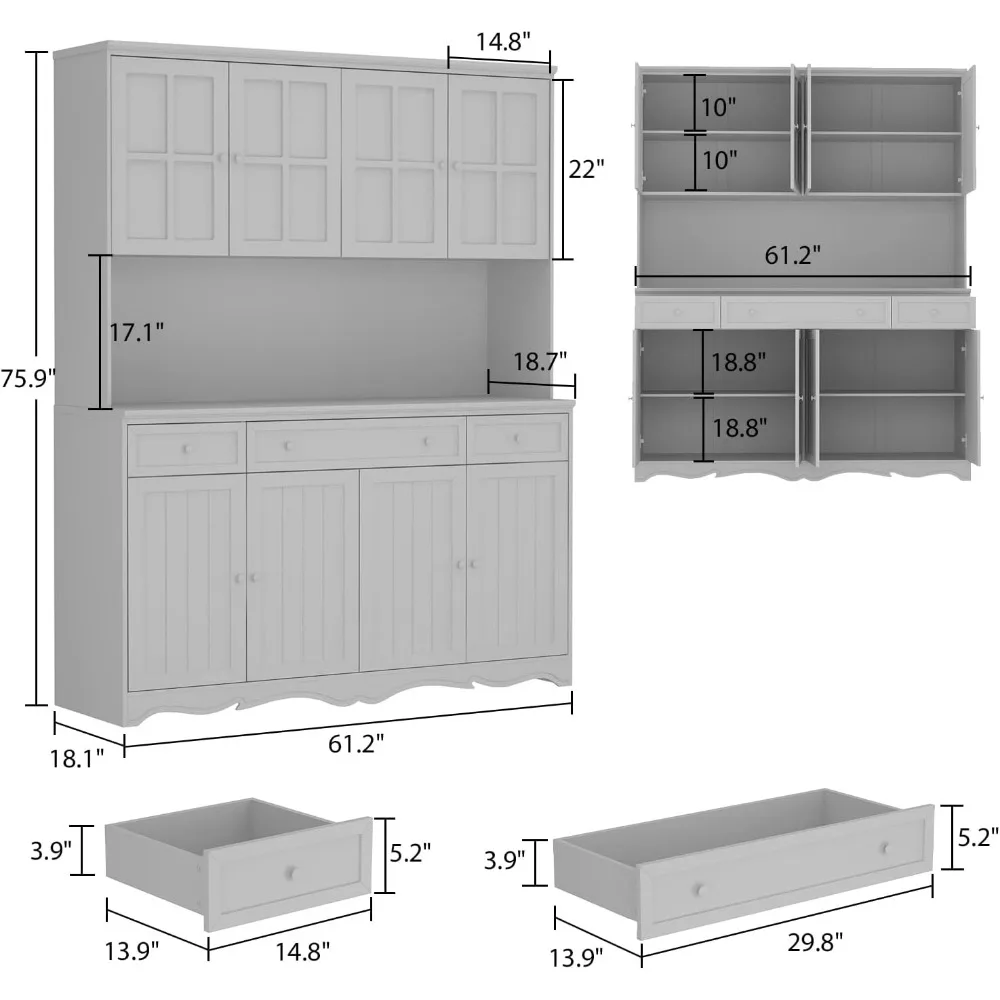 14.8"
22"
17.1"
75.9"
18.7"
18.1"
61.2"

10"
10"
61.2"
18.8"
18.8"

3.9"
5.2"
13.9"
14.8"

3.9"
5.2"
13.9"
29.8"