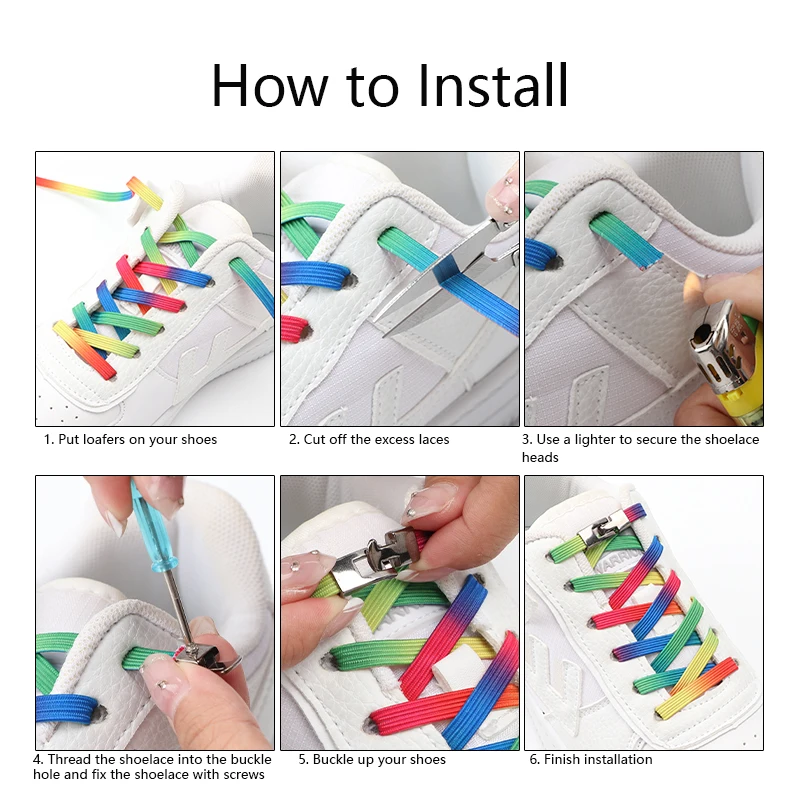 How to Install

1. Put loafers on your shoes

2. Cut off the excess laces

3. Use a lighter to secure the shoelace heads

4. Thread the shoelace into the buckle hole and fix the shoelace with screws

5. Buckle up your shoes

6. Finish installation