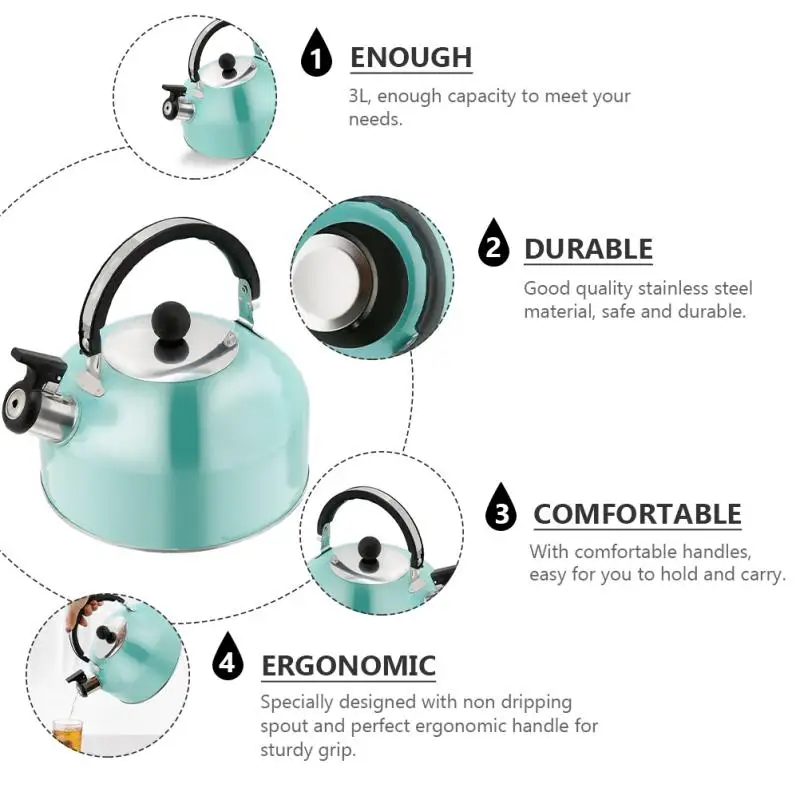 1 ENOUGH

3L, enough capacity to meet your needs.

2 DURABLE

Good quality stainless steel material, safe and durable.

3 COMFORTABLE

With comfortable handles, easy for you to hold and carry.

4 ERGONOMIC

Specially designed with non dripping spout and perfect ergonomic handle for sturdy grip.