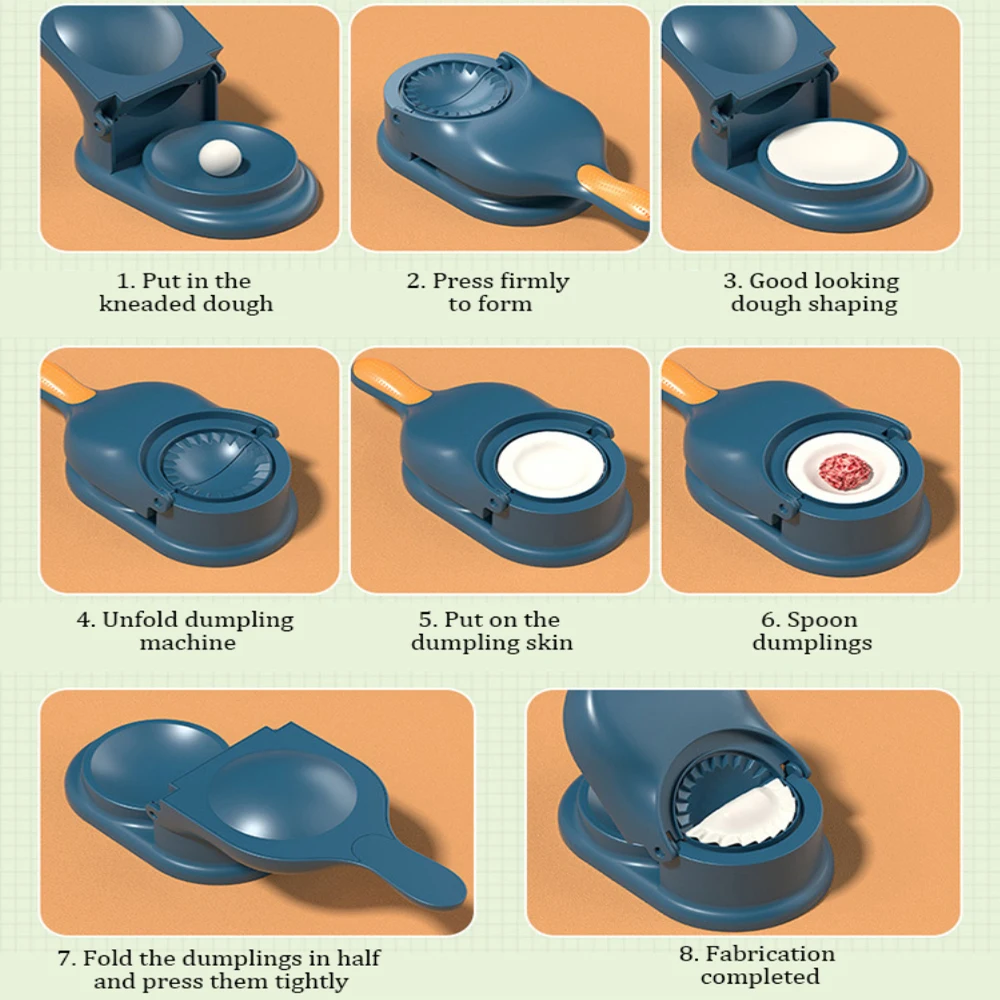 1. Put in the kneaded dough

2. Press firmly to form

3. Good looking dough shaping

4. Unfold dumpling machine

5. Put on the dumpling skin

6. Spoon dumplings

7. Fold the dumplings in half and press them tightly

8. Fabrication completed