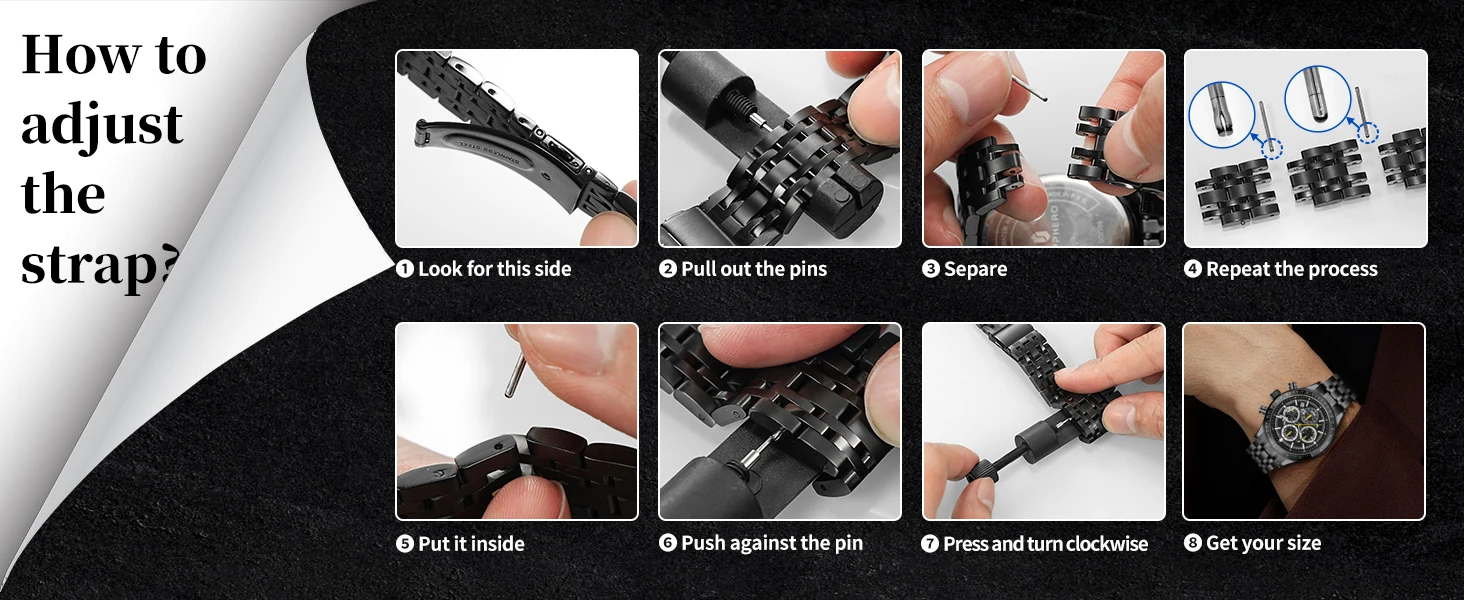 How to adjust the strap?

❶ Look for this side

❷ Pull out the pins

❸ Separe

❹ Repeat the process

❺ Put it inside

❻ Push against the pin

❼ Press and turn clockwise

❽ Get your size