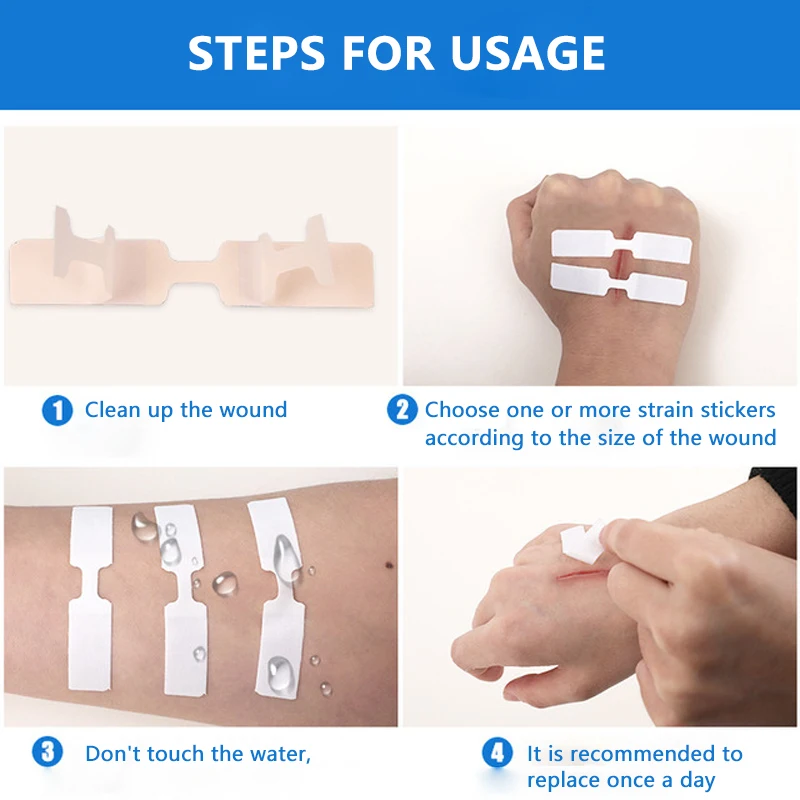 STEPS FOR USAGE

1 Clean up the wound

2 Choose one or more strain stickers according to the size of the wound

3 Don't touch the water,

4 It is recommended to replace once a day