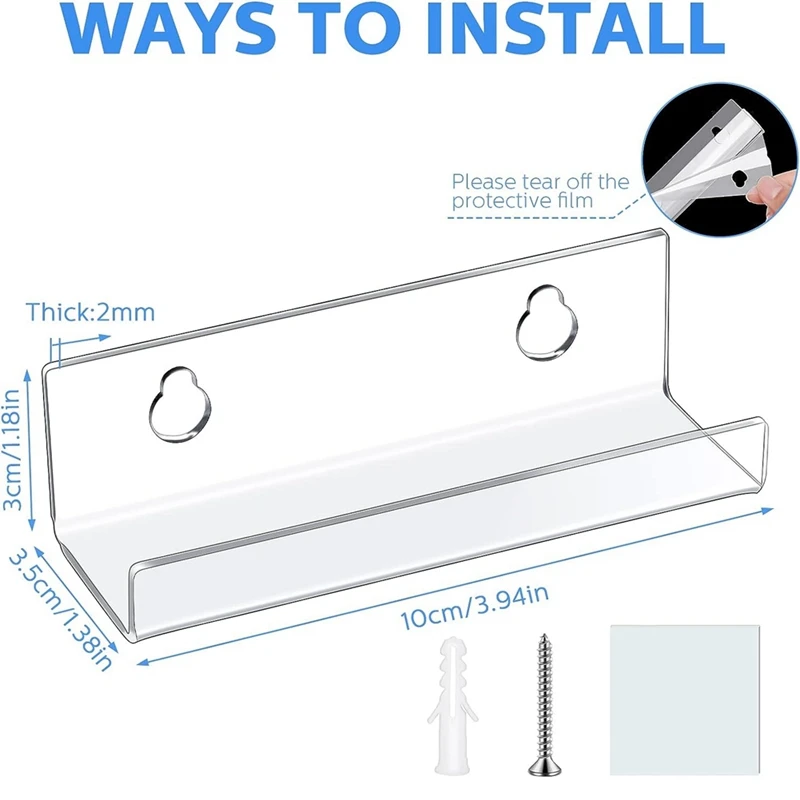 WAYS TO INSTALL

Please tear off the protective film

Thick:2mm

3cm/1.18in

3.5cm/1.38in

10cm/3.94in