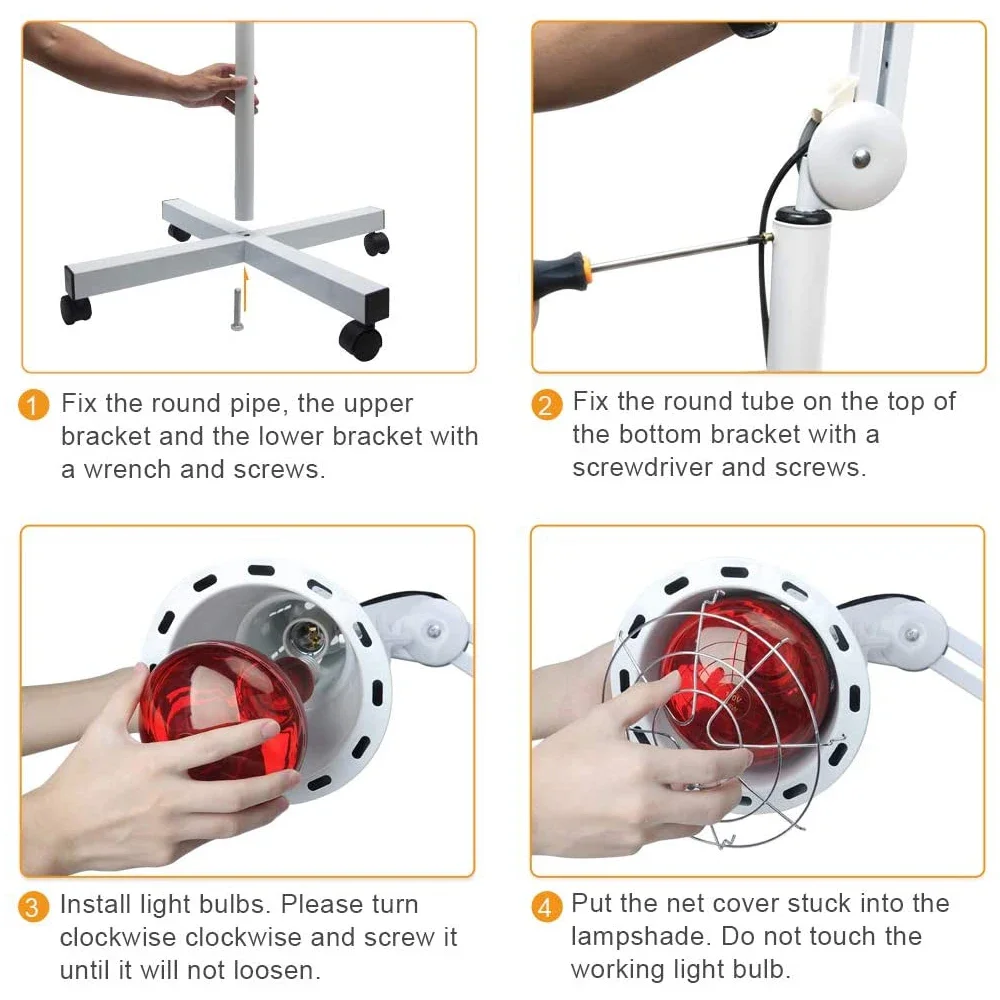 1 Fix the round pipe, the upper bracket and the lower bracket with a wrench and screws.

2 Fix the round tube on the top of the bottom bracket with a screwdriver and screws.

3 Install light bulbs. Please turn clockwise clockwise and screw it until it will not loosen.

4 Put the net cover stuck into the lampshade. Do not touch the working light bulb.