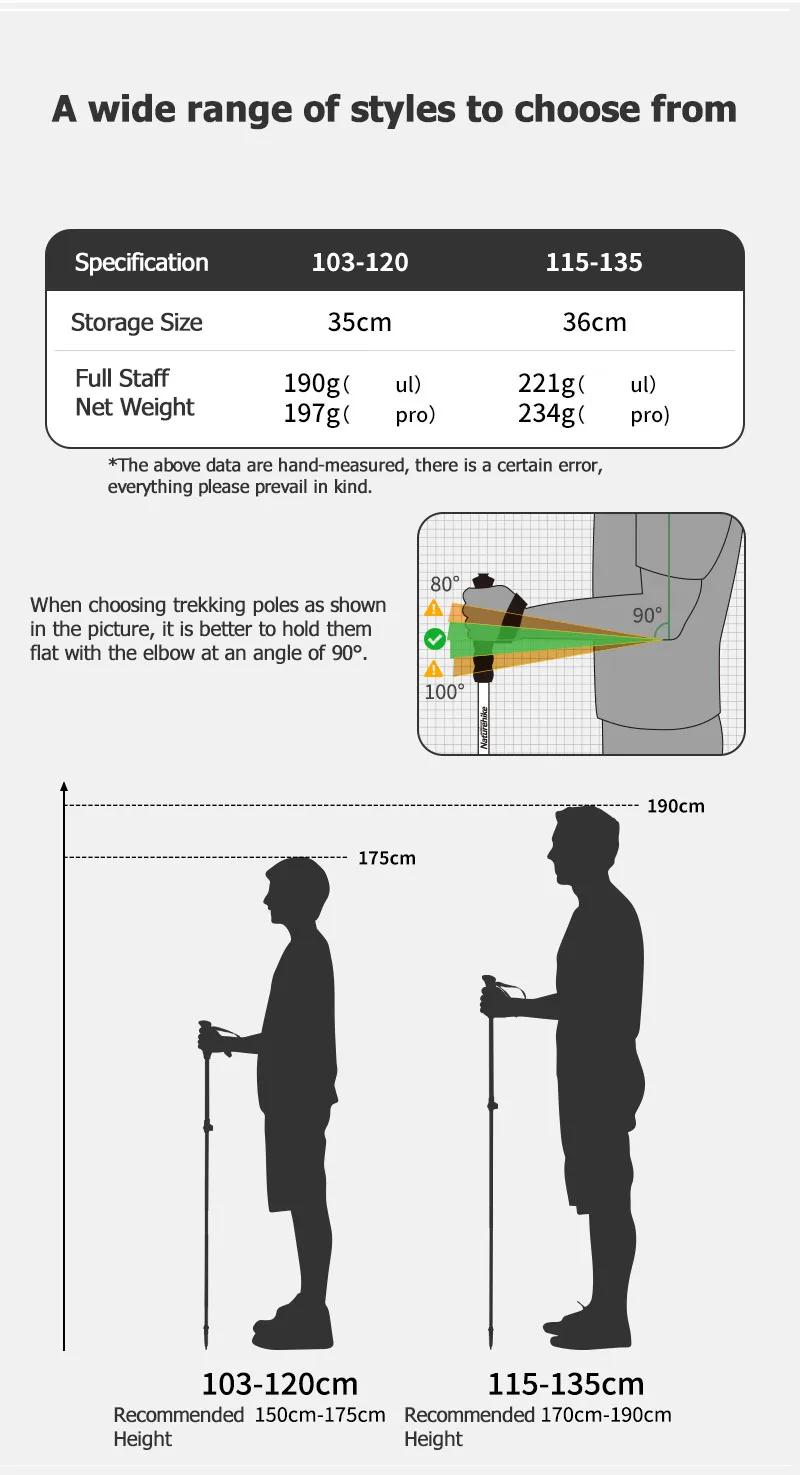 A wide range of styles to choose from

| Specification | 103-120 | 115-135 |
|---|---|---|
| Storage Size | 35cm | 36cm |
| Full Staff Net Weight | 190g( ul) 197g( pro) | 221g( ul) 234g( pro) |

*The above data are hand-measured, there is a certain error, everything please prevail in kind.

When choosing trekking poles as shown in the picture, it is better to hold them flat with the elbow at an angle of 90°.

80°
90°
100°
Naturehike

190cm
175cm

103-120cm
Recommended Height 150cm-175cm

115-135cm
Recommended Height 170cm-190cm