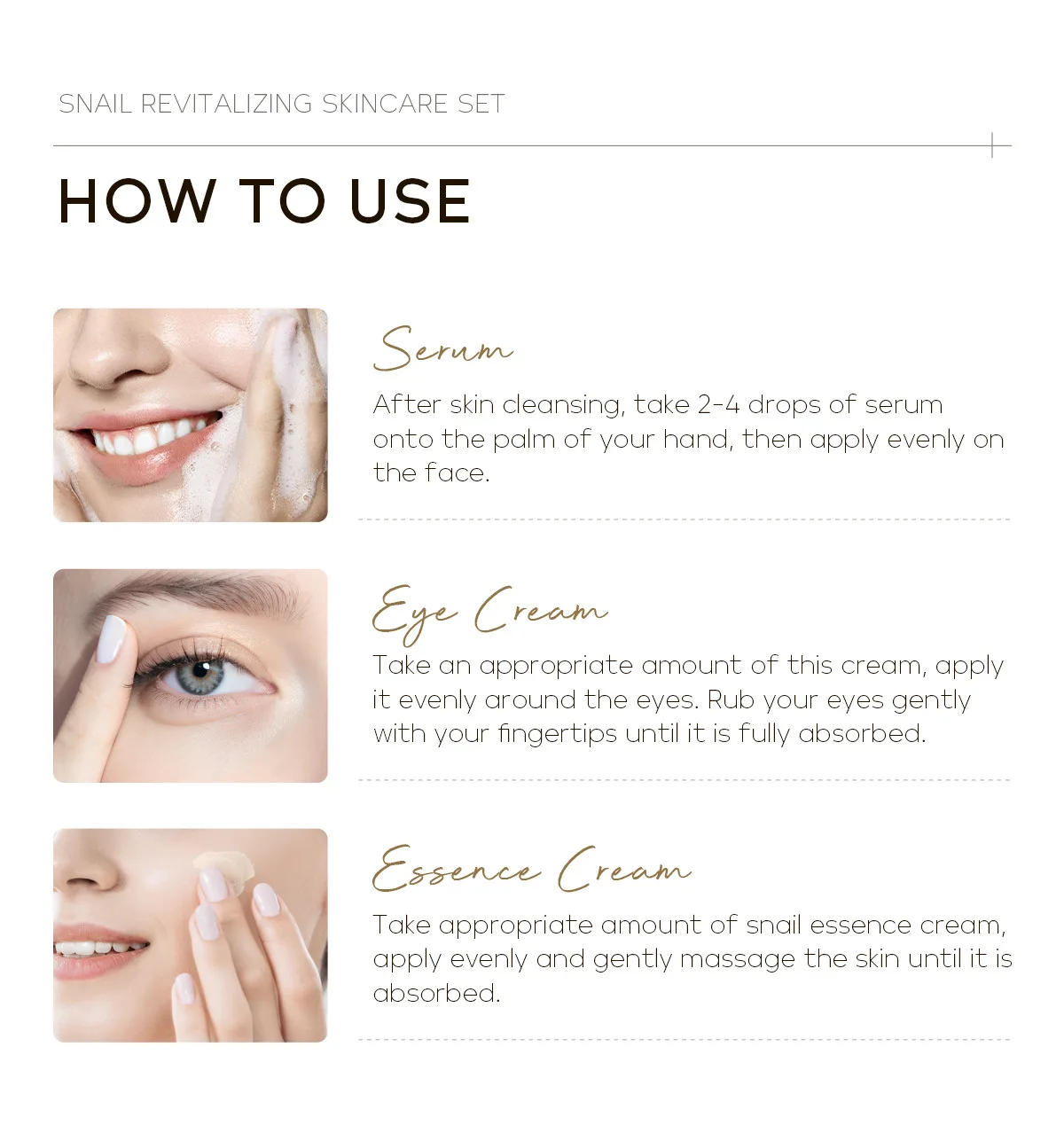 SNAIL REVITALIZING SKINCARE SET

HOW TO USE

Serum

After skin cleansing, take 2-4 drops of serum onto the palm of your hand, then apply evenly on the face.

Eye Cream

Take an appropriate amount of this cream, apply it evenly around the eyes. Rub your eyes gently with your fingertips until it is fully absorbed.

Essence Cream

Take appropriate amount of snail essence cream, apply evenly and gently massage the skin until it is absorbed.