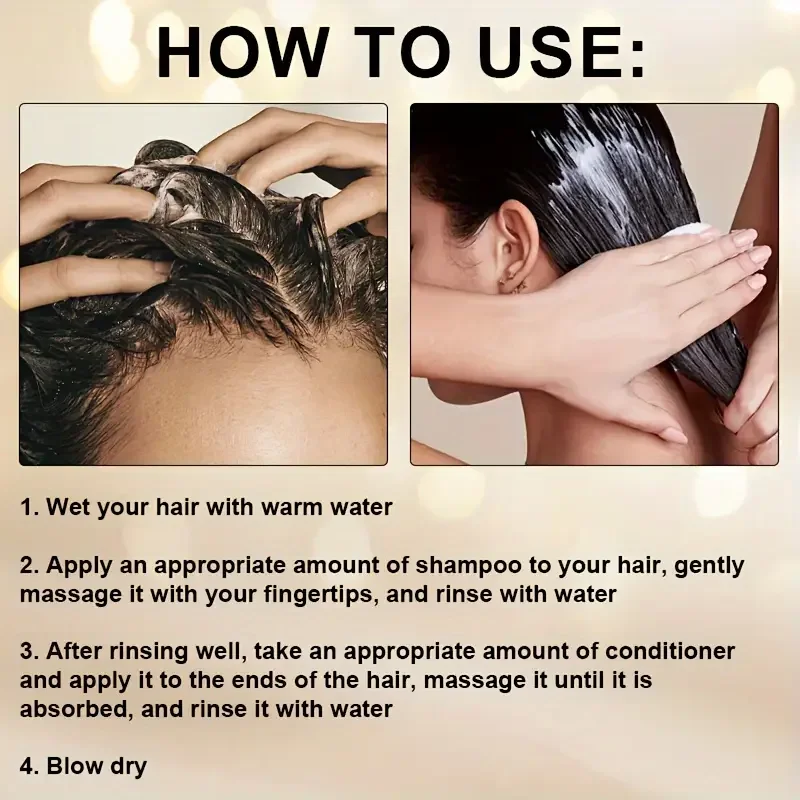 HOW TO USE:

1. Wet your hair with warm water

2. Apply an appropriate amount of shampoo to your hair, gently massage it with your fingertips, and rinse with water

3. After rinsing well, take an appropriate amount of conditioner and apply it to the ends of the hair, massage it until it is absorbed, and rinse it with water

4. Blow dry