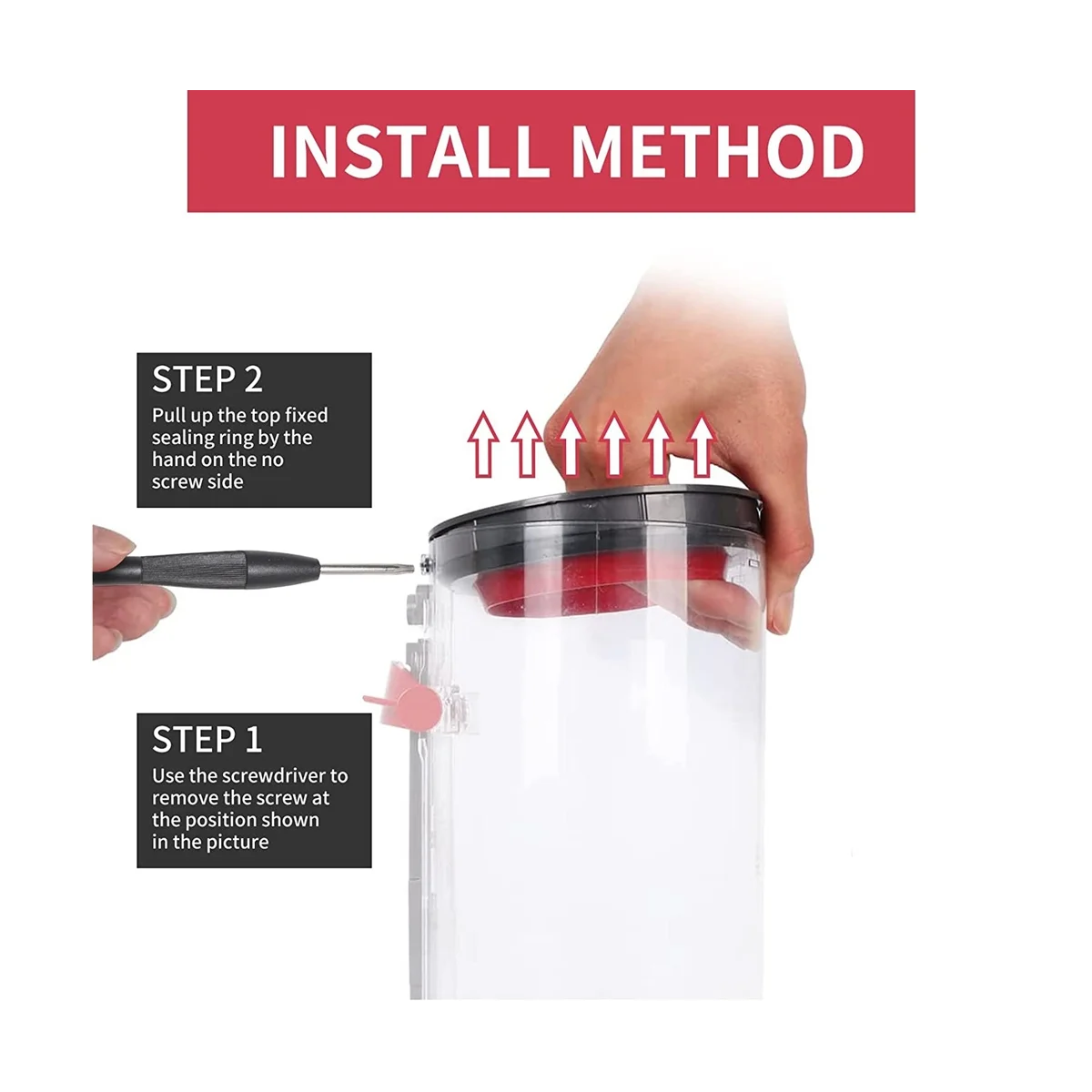 INSTALL METHOD

STEP 2
Pull up the top fixed sealing ring by the hand on the no screw side

STEP 1
Use the screwdriver to remove the screw at the position shown in the picture