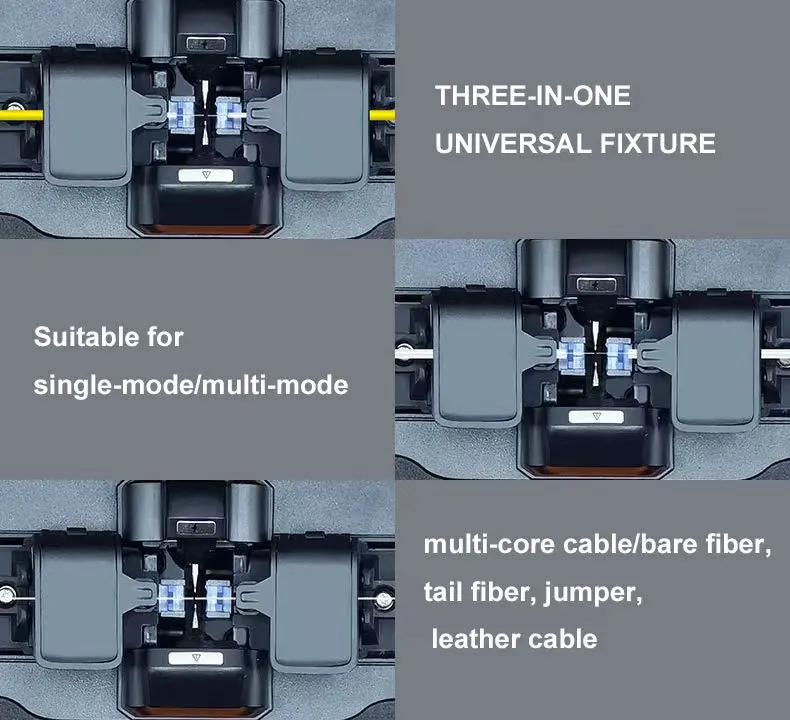 THREE-IN-ONE
UNIVERSAL FIXTURE

Suitable for
single-mode/multi-mode

multi-core cable/bare fiber,
tail fiber, jumper,
leather cable