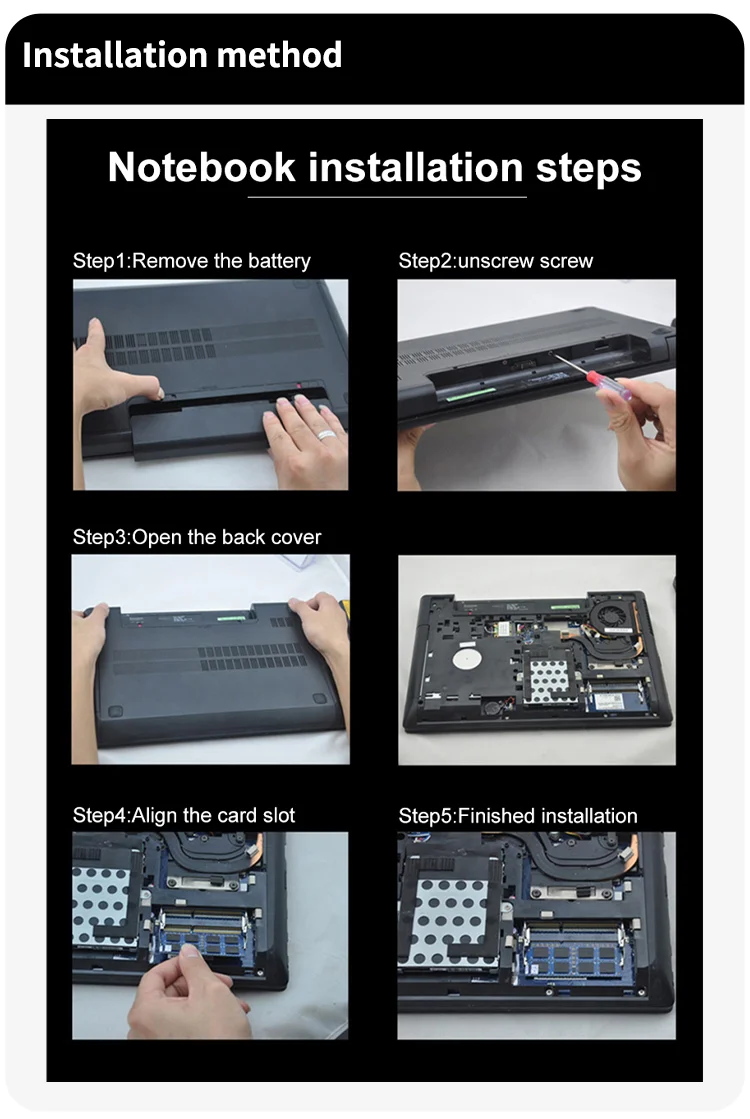 Installation method

Notebook installation steps

Step1:Remove the battery

Step2:unscrew screw

Step3:Open the back cover

Step4:Align the card slot

Step5:Finished installation