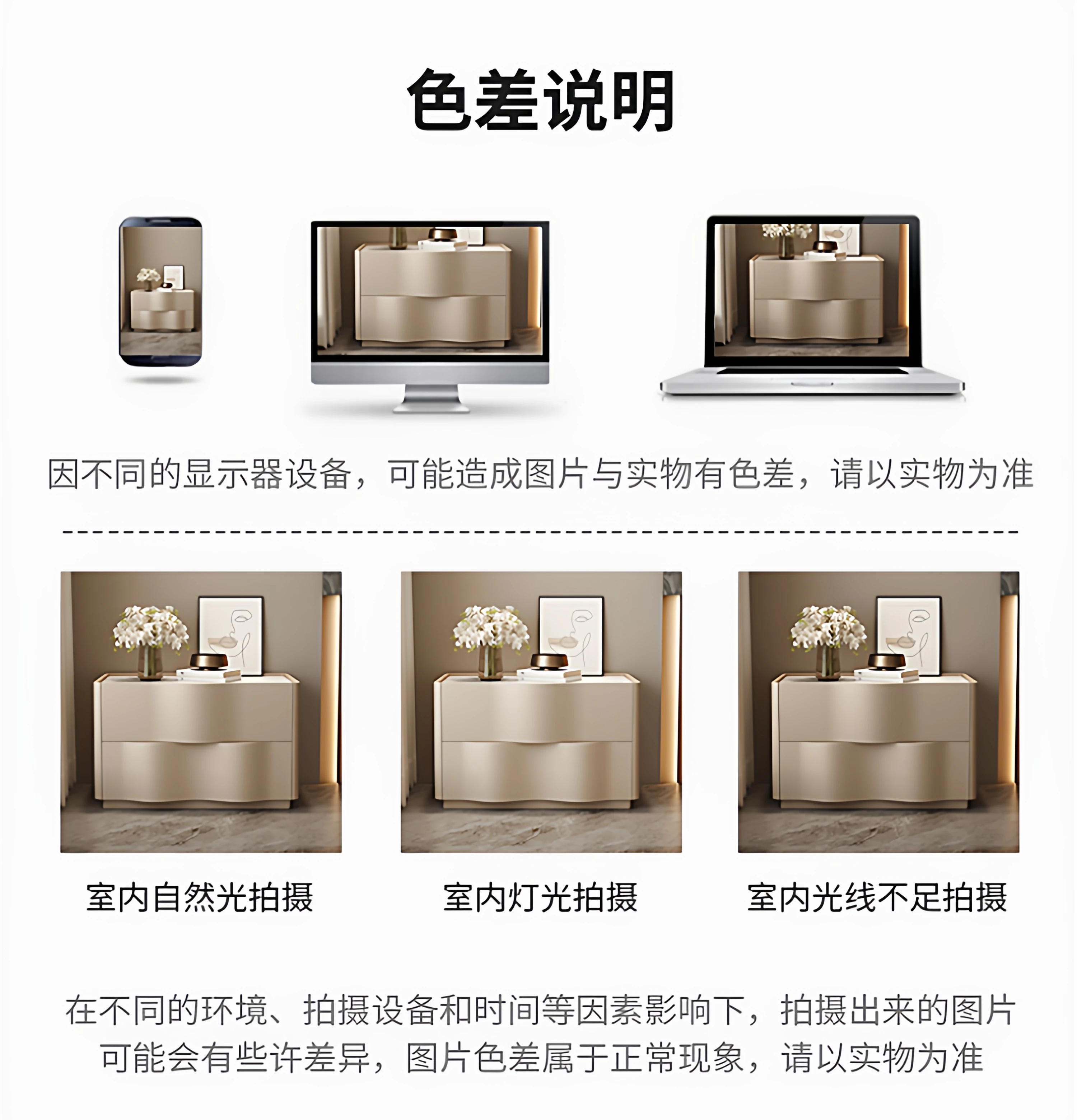 色差说明

因不同的显示器设备，可能造成图片与实物有色差，请以实物为准

室内自然光拍摄

室内灯光拍摄

室内光线不足拍摄

在不同的环境、拍摄设备和时间等因素影响下，拍摄出来的图片可能会有些许差异，图片色差属于正常现象，请以实物为准