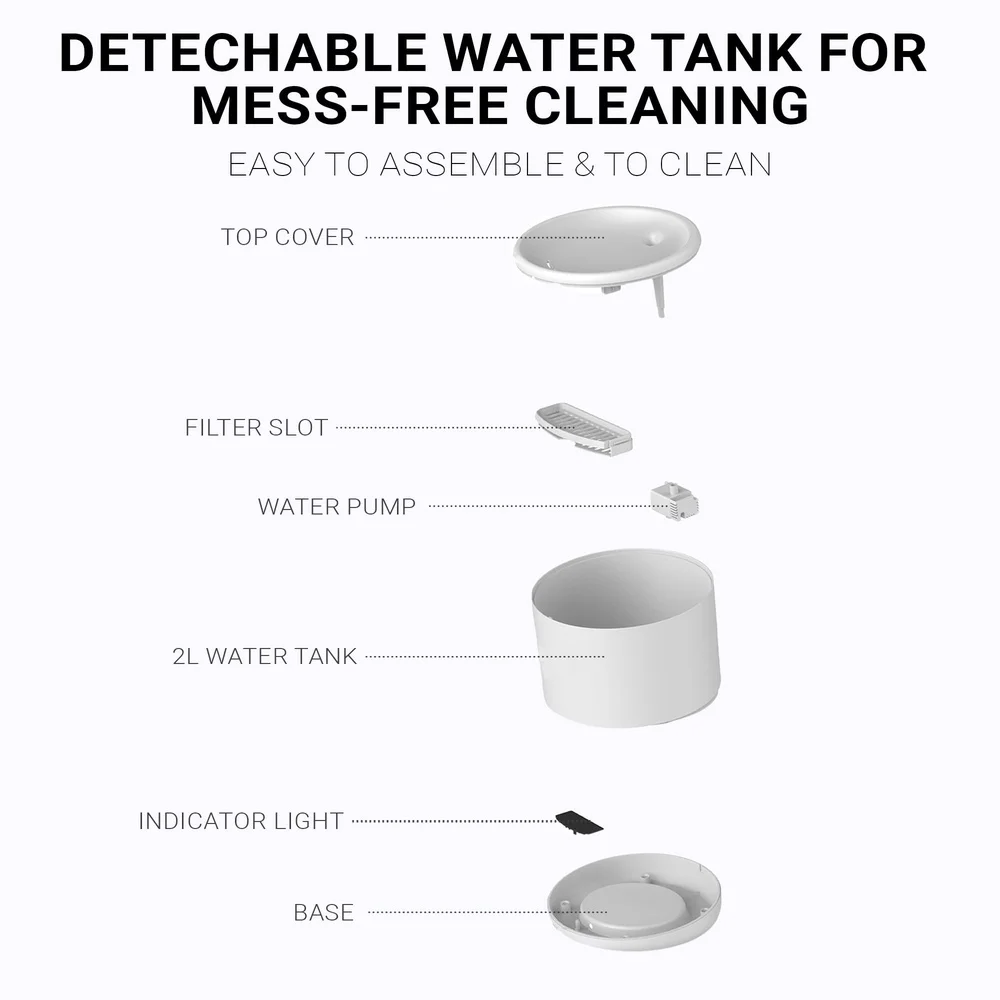 DETECHABLE WATER TANK FOR MESS-FREE CLEANING

EASY TO ASSEMBLE & TO CLEAN

TOP COVER

FILTER SLOT

WATER PUMP

2L WATER TANK

INDICATOR LIGHT

BASE