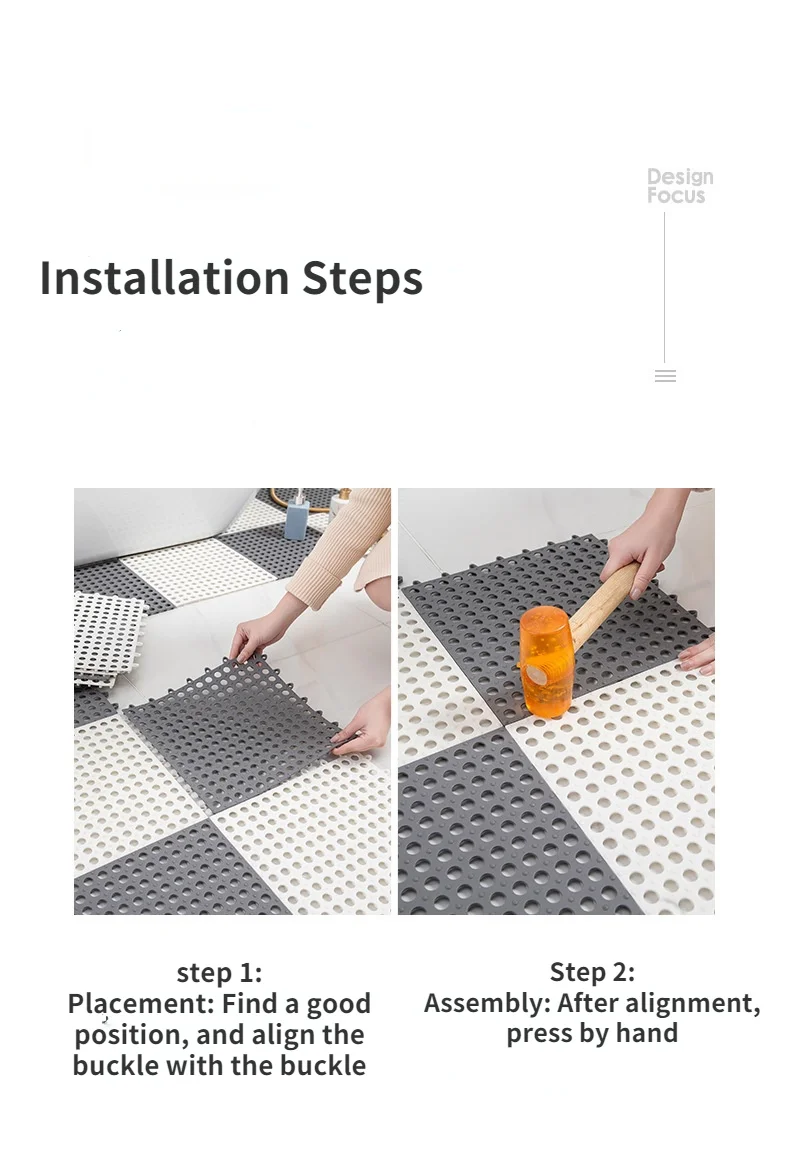 Design Focus

Installation Steps

step 1:
Placement: Find a good position, and align the buckle with the buckle

Step 2:
Assembly: After alignment, press by hand