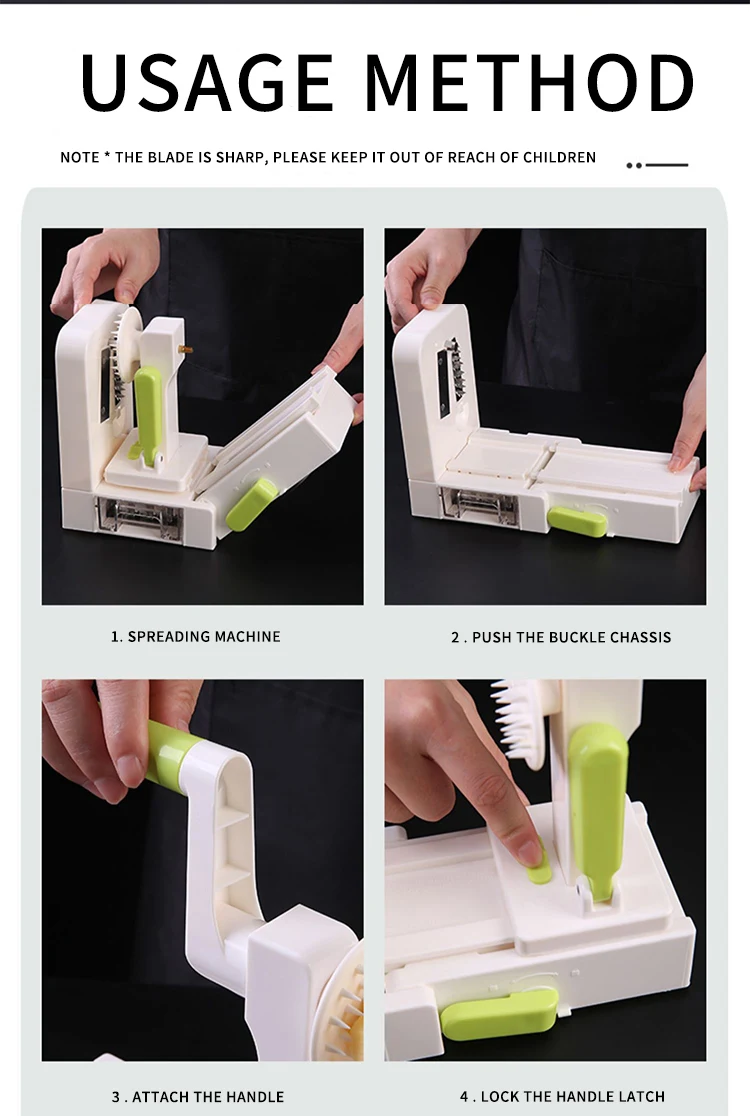 USAGE METHOD

NOTE * THE BLADE IS SHARP, PLEASE KEEP IT OUT OF REACH OF CHILDREN

1. SPREADING MACHINE

2 . PUSH THE BUCKLE CHASSIS

3 . ATTACH THE HANDLE

4 . LOCK THE HANDLE LATCH