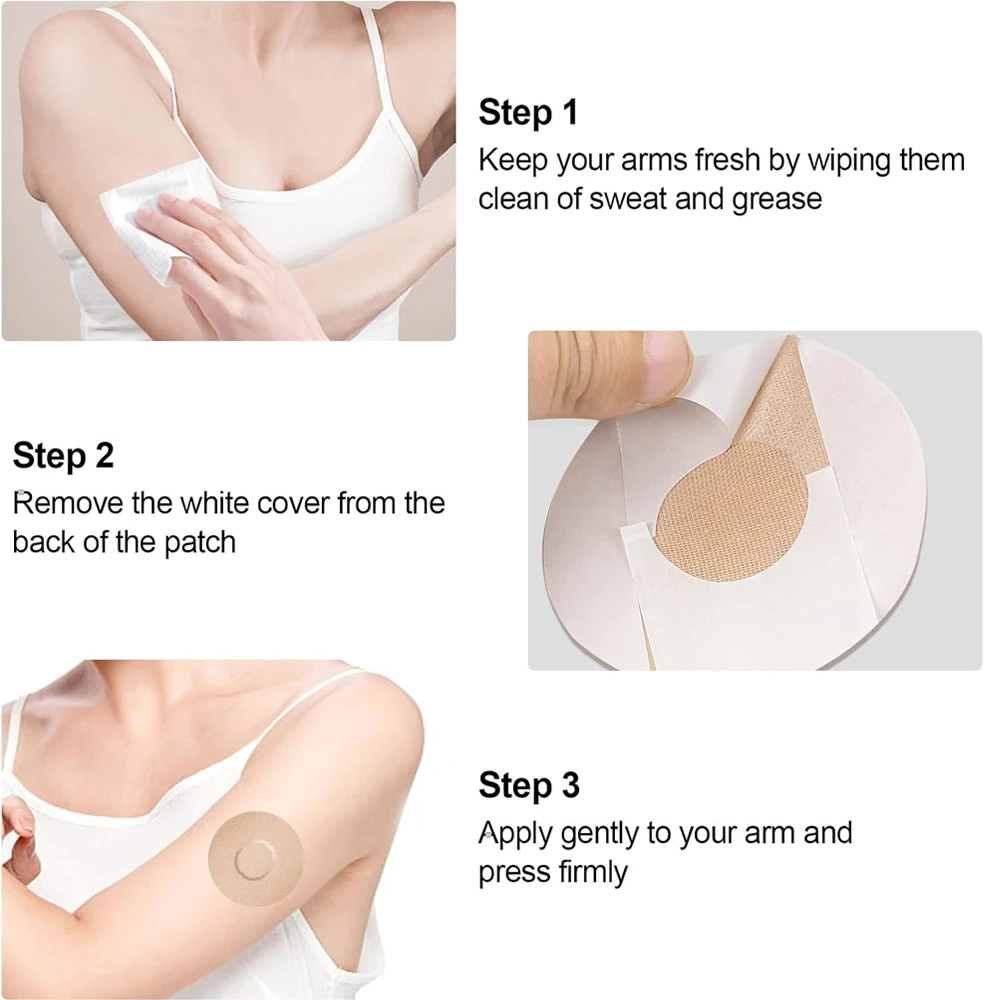 Step 1
Keep your arms fresh by wiping them clean of sweat and grease

Step 2
Remove the white cover from the back of the patch

Step 3
Apply gently to your arm and press firmly