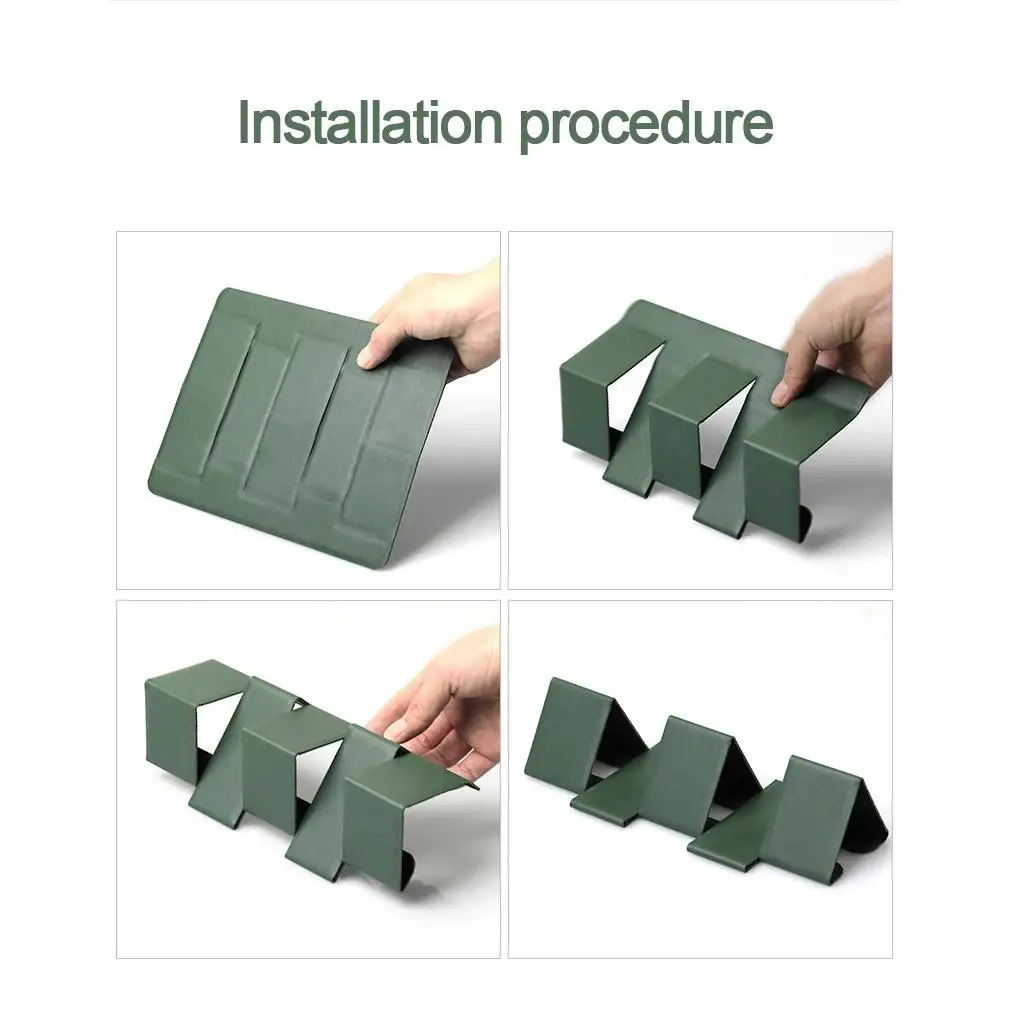 Installation procedure