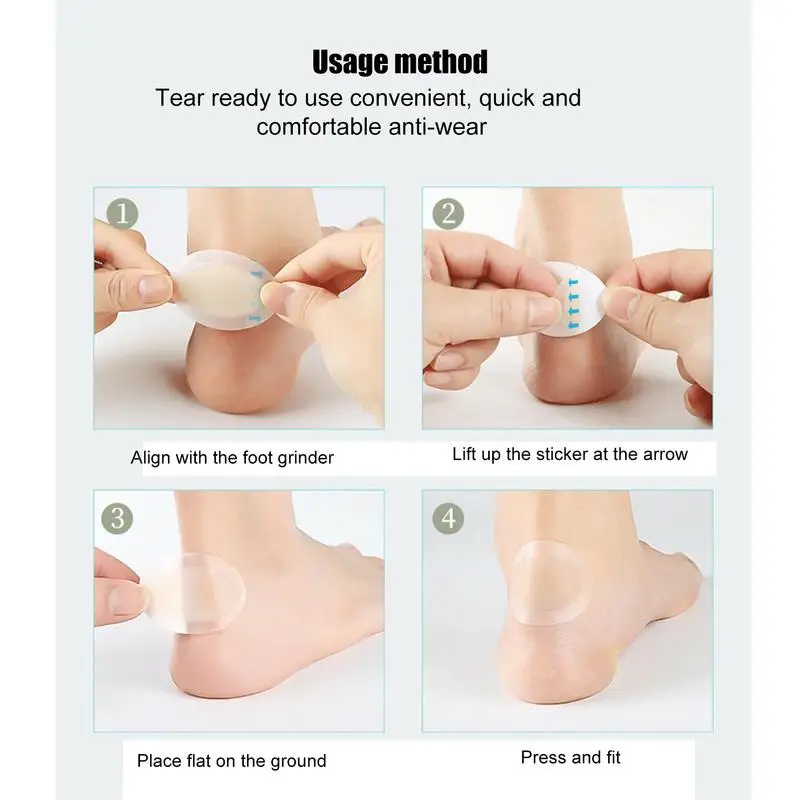 Usage method

Tear ready to use convenient, quick and comfortable anti-wear

1

Align with the foot grinder

2

Lift up the sticker at the arrow

3

Place flat on the ground

4

Press and fit