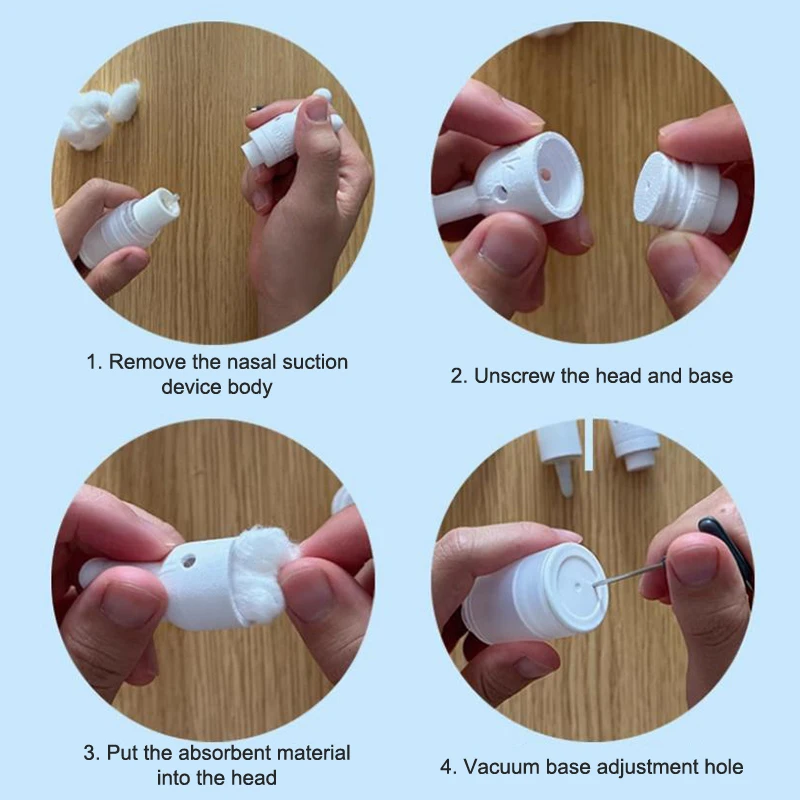 1. Remove the nasal suction device body

2. Unscrew the head and base

3. Put the absorbent material into the head

4. Vacuum base adjustment hole