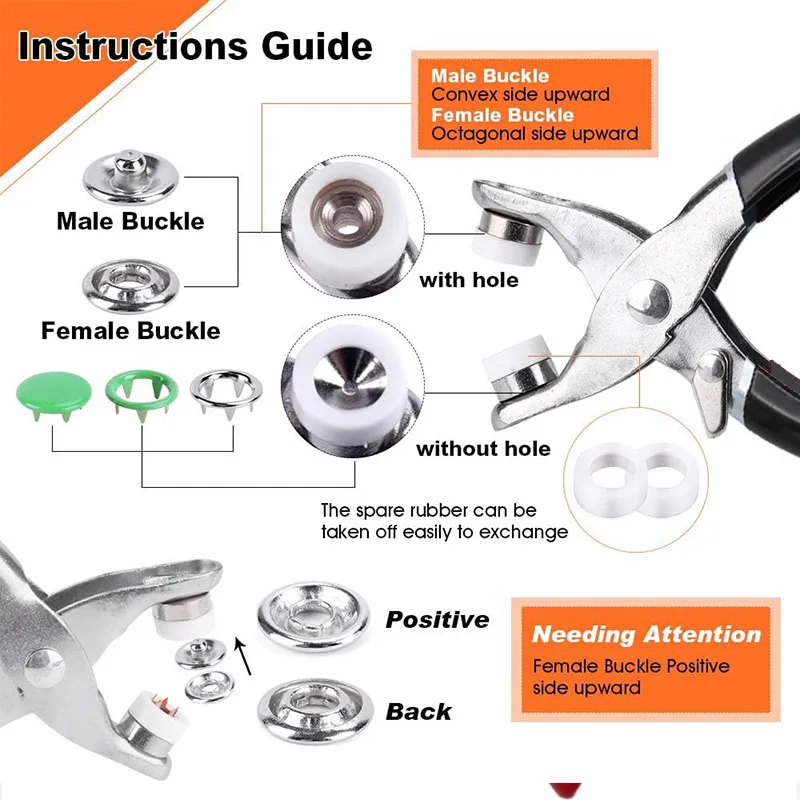 Instructions Guide

Male Buckle
Convex side upward
Female Buckle
Octagonal side upward

Male Buckle

Female Buckle

with hole

without hole

The spare rubber can be taken off easily to exchange

Positive

Back

Needing Attention
Female Buckle Positive side upward