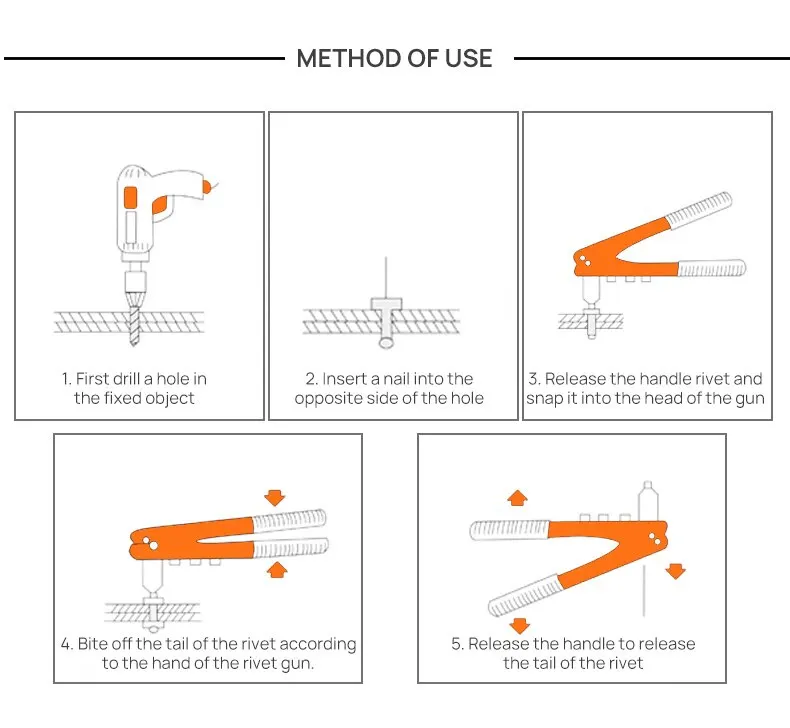 METHOD OF USE

1. First drill a hole in the fixed object

2. Insert a nail into the opposite side of the hole

3. Release the handle rivet and snap it into the head of the gun

4. Bite off the tail of the rivet according to the hand of the rivet gun.

5. Release the handle to release the tail of the rivet