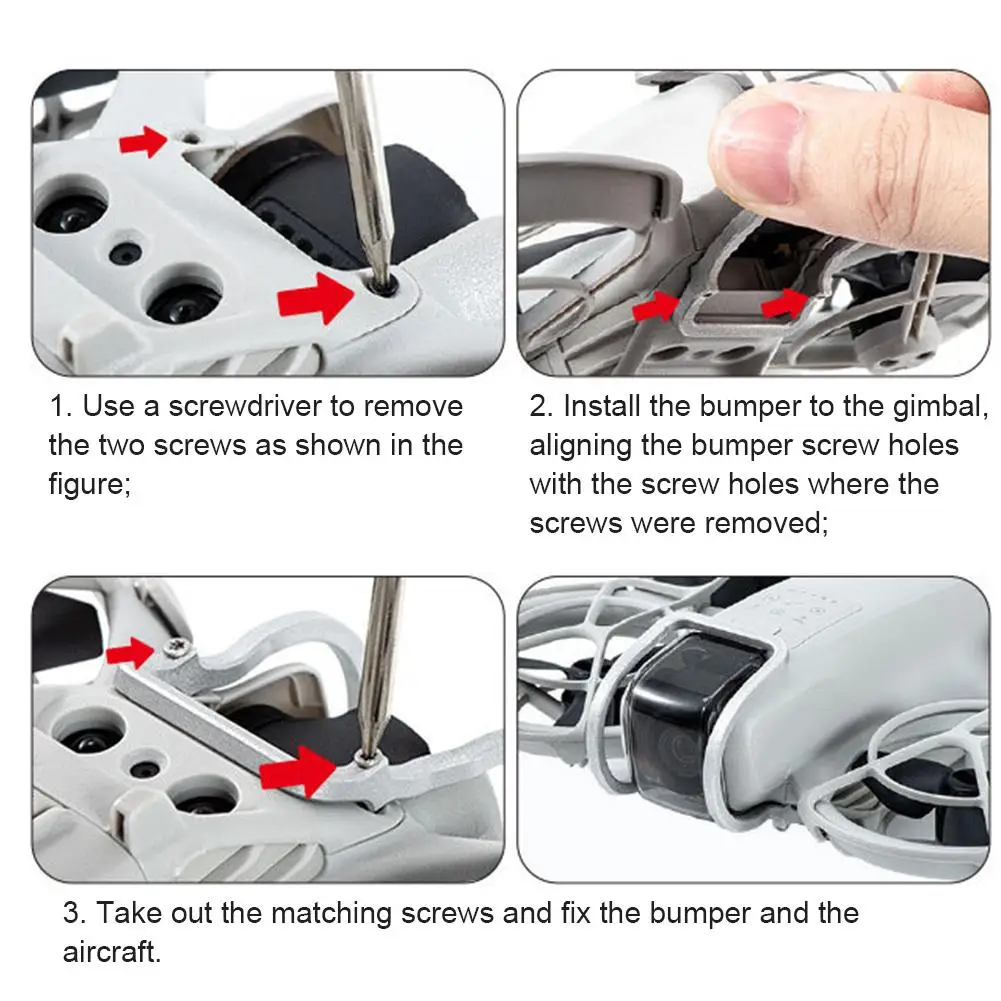 1. Use a screwdriver to remove the two screws as shown in the figure;

2. Install the bumper to the gimbal, aligning the bumper screw holes with the screw holes where the screws were removed;

3. Take out the matching screws and fix the bumper and the aircraft.