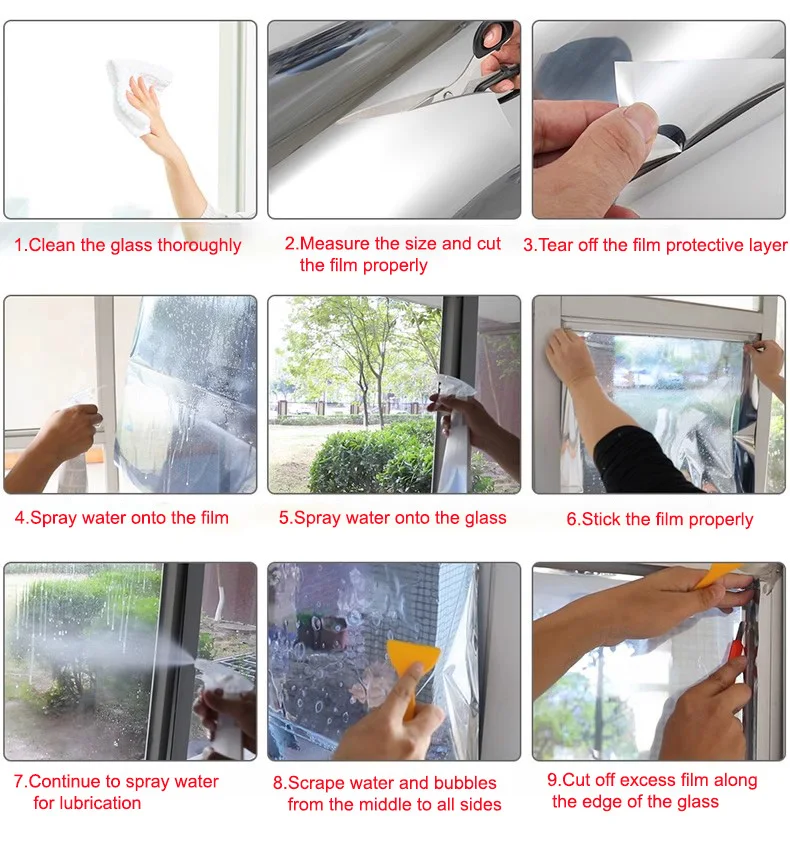 1.Clean the glass thoroughly

2.Measure the size and cut the film properly

3.Tear off the film protective layer

4.Spray water onto the film

5.Spray water onto the glass

6.Stick the film properly

7.Continue to spray water for lubrication

8.Scrape water and bubbles from the middle to all sides

9.Cut off excess film along the edge of the glass