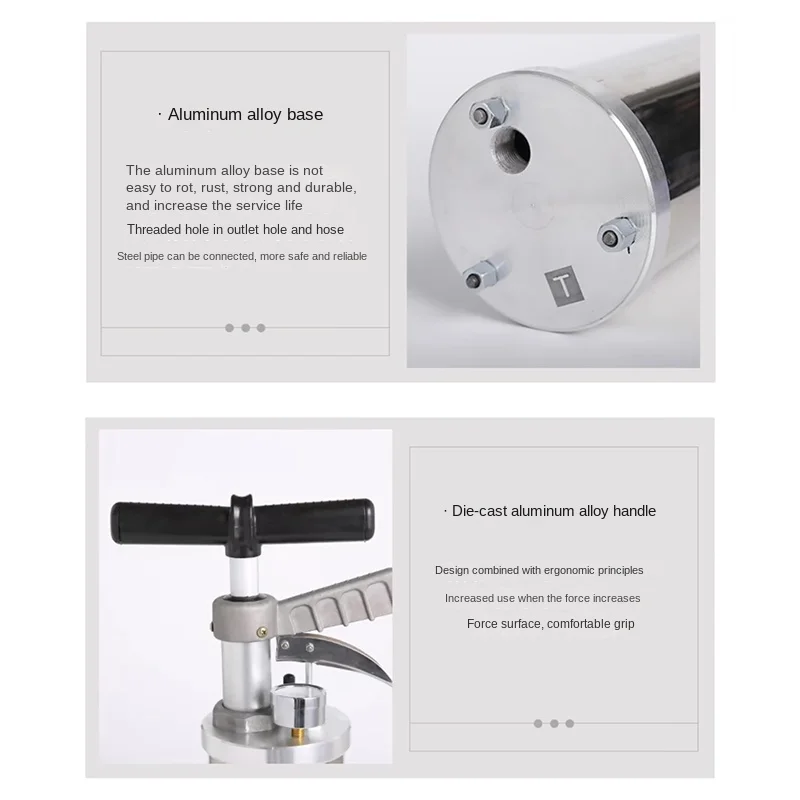 · Aluminum alloy base

The aluminum alloy base is not easy to rot, rust, strong and durable, and increase the service life

Threaded hole in outlet hole and hose

Steel pipe can be connected, more safe and reliable

T

· Die-cast aluminum alloy handle

Design combined with ergonomic principles

Increased use when the force increases

Force surface, comfortable grip