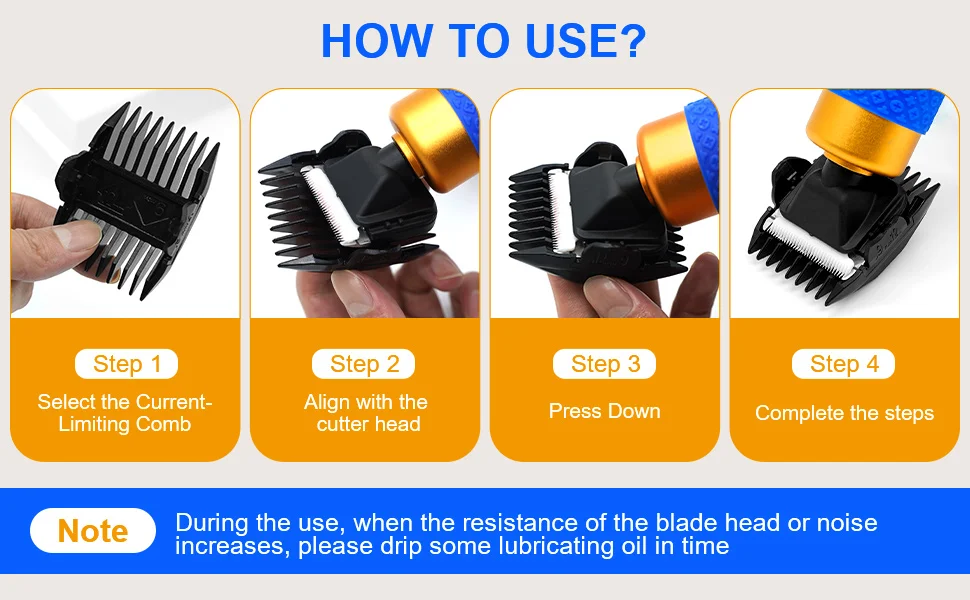 HOW TO USE?

Step 1
Select the Current-Limiting Comb

Step 2
Align with the cutter head

Step 3
Press Down

Step 4
Complete the steps

Note
During the use, when the resistance of the blade head or noise increases, please drip some lubricating oil in time