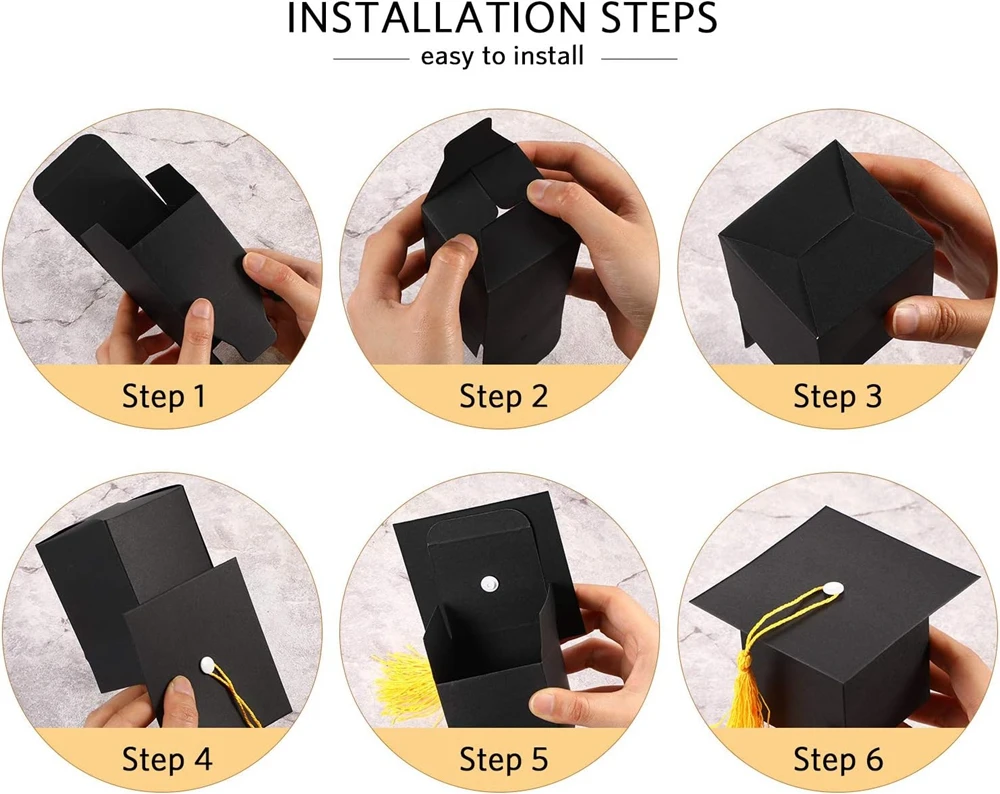 INSTALLATION STEPS
easy to install

Step 1

Step 2

Step 3

Step 4

Step 5

Step 6