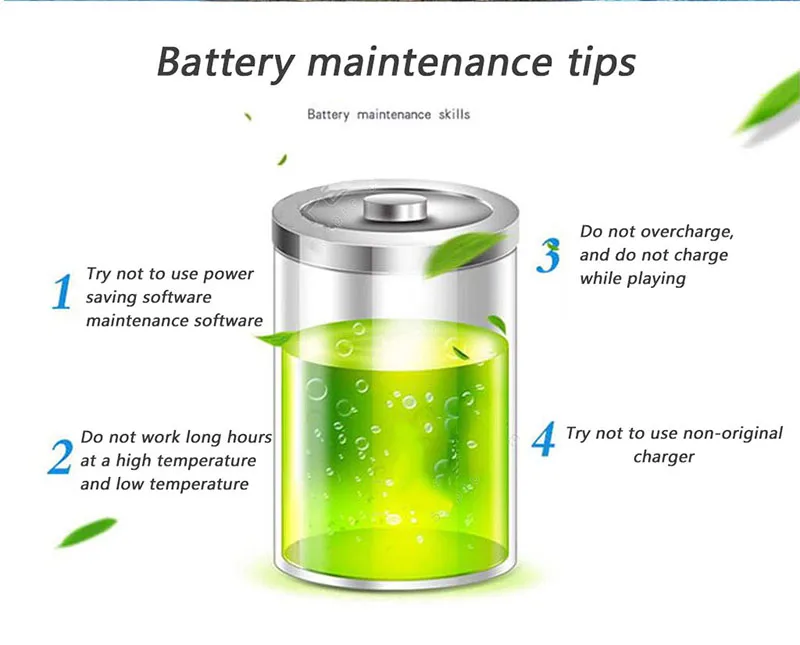 Battery maintenance tips

Battery maintenance skills

1 Try not to use power saving software maintenance software

2 Do not work long hours at a high temperature and low temperature

3 Do not overcharge, and do not charge while playing

4 Try not to use non-original charger