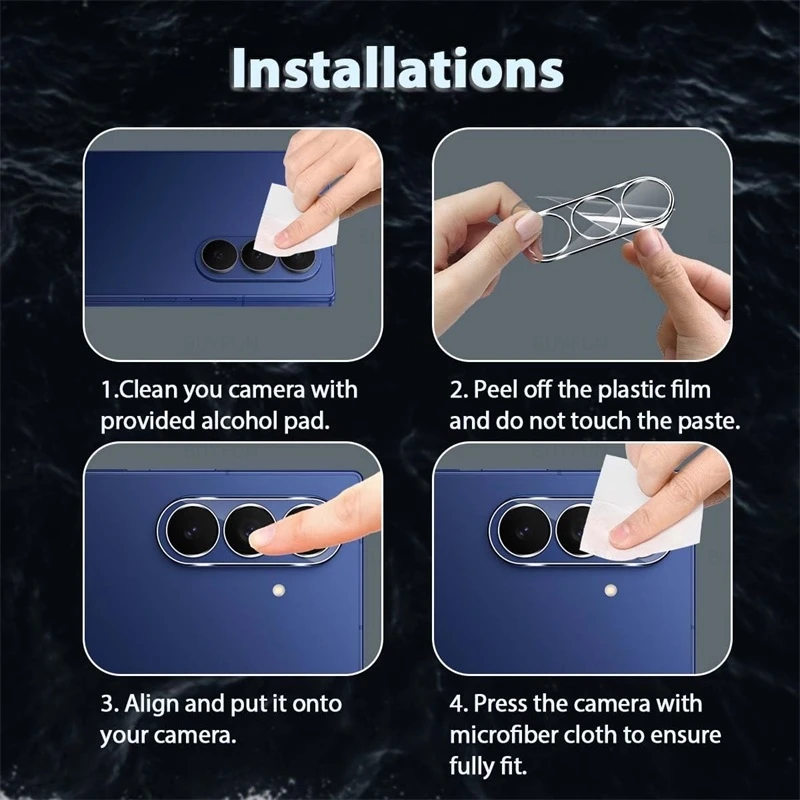 Installations

1.Clean you camera with provided alcohol pad.

2. Peel off the plastic film and do not touch the paste.

3. Align and put it onto your camera.

4. Press the camera with microfiber cloth to ensure fully fit.