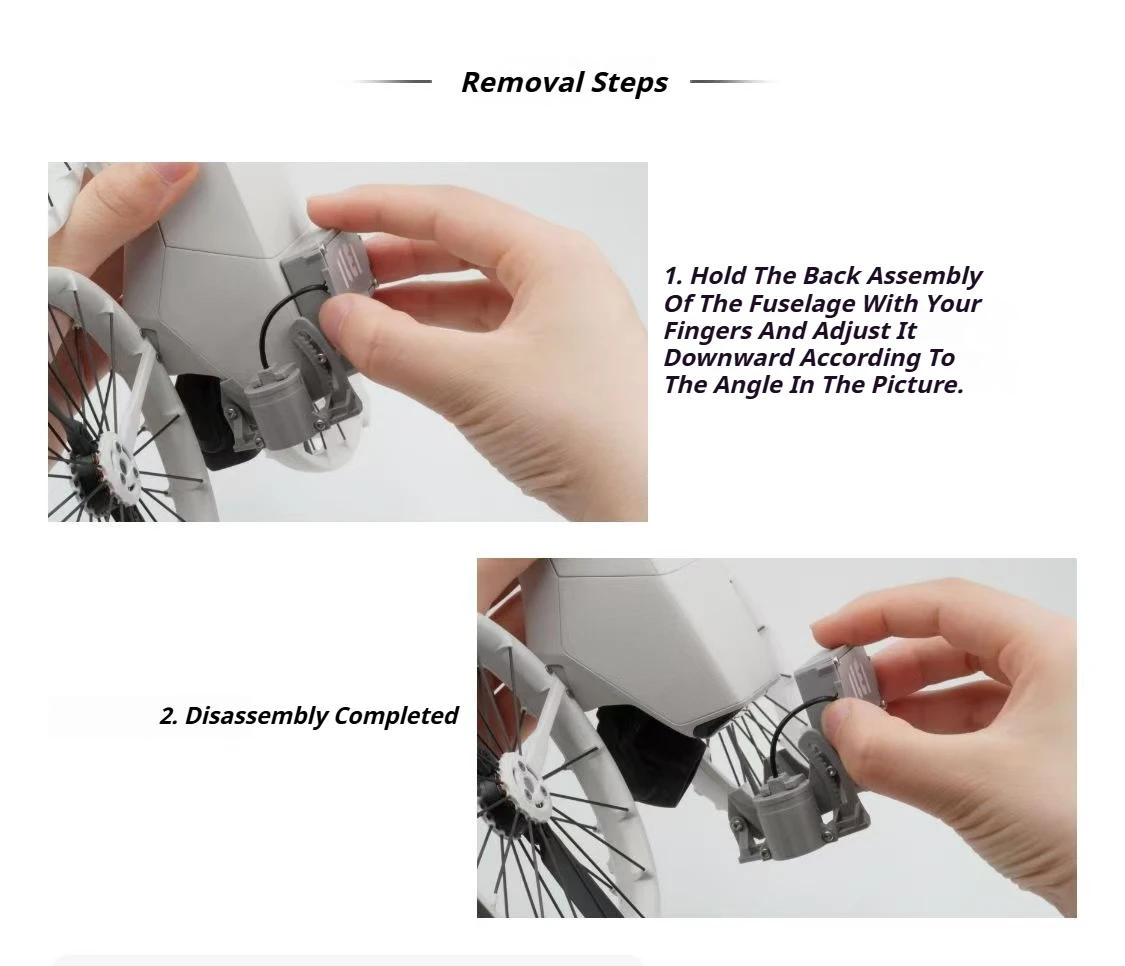 Removal Steps

1. Hold The Back Assembly Of The Fuselage With Your Fingers And Adjust It Downward According To The Angle In The Picture.

2. Disassembly Completed