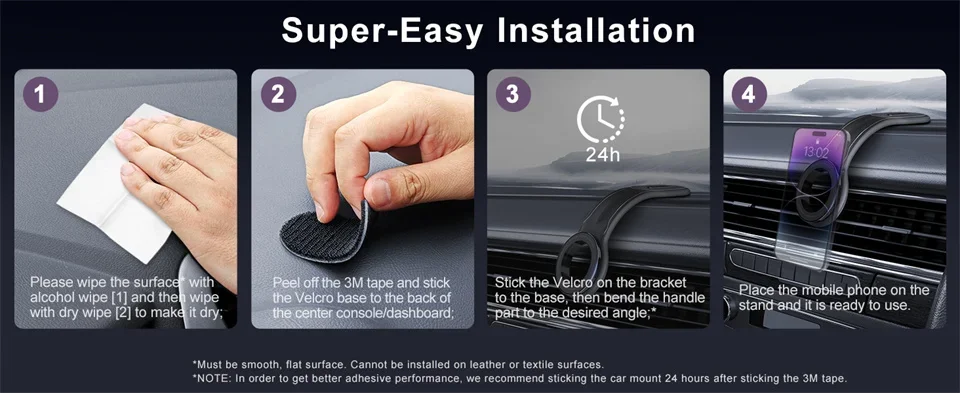 Super-Easy Installation

1
Please wipe the surface* with alcohol wipe [1] and then wipe with dry wipe [2] to make it dry;

2
Peel off the 3M tape and stick the Velcro base to the back of the center console/dashboard;

3
24h
Stick the Velcro on the bracket to the base, then bend the handle part to the desired angle;*

4
13:02
Place the mobile phone on the stand and it is ready to use.

*Must be smooth, flat surface. Cannot be installed on leather or textile surfaces.
*NOTE: In order to get better adhesive performance, we recommend sticking the car mount 24 hours after sticking the 3M tape.