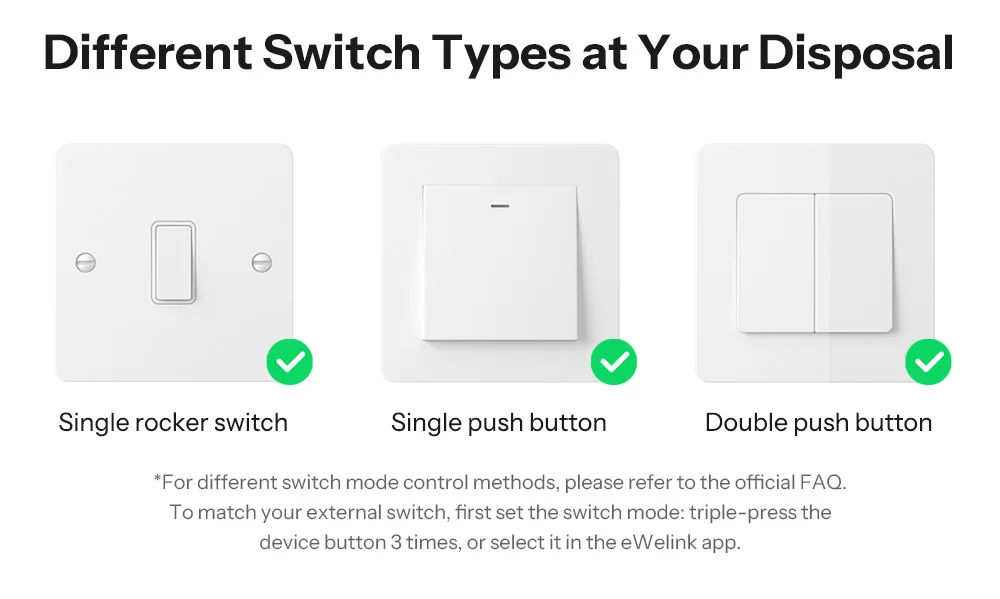 Different Switch Types at Your Disposal

Single rocker switch

Single push button

Double push button

*For different switch mode control methods, please refer to the official FAQ. To match your external switch, first set the switch mode: triple-press the device button 3 times, or select it in the eWelink app.