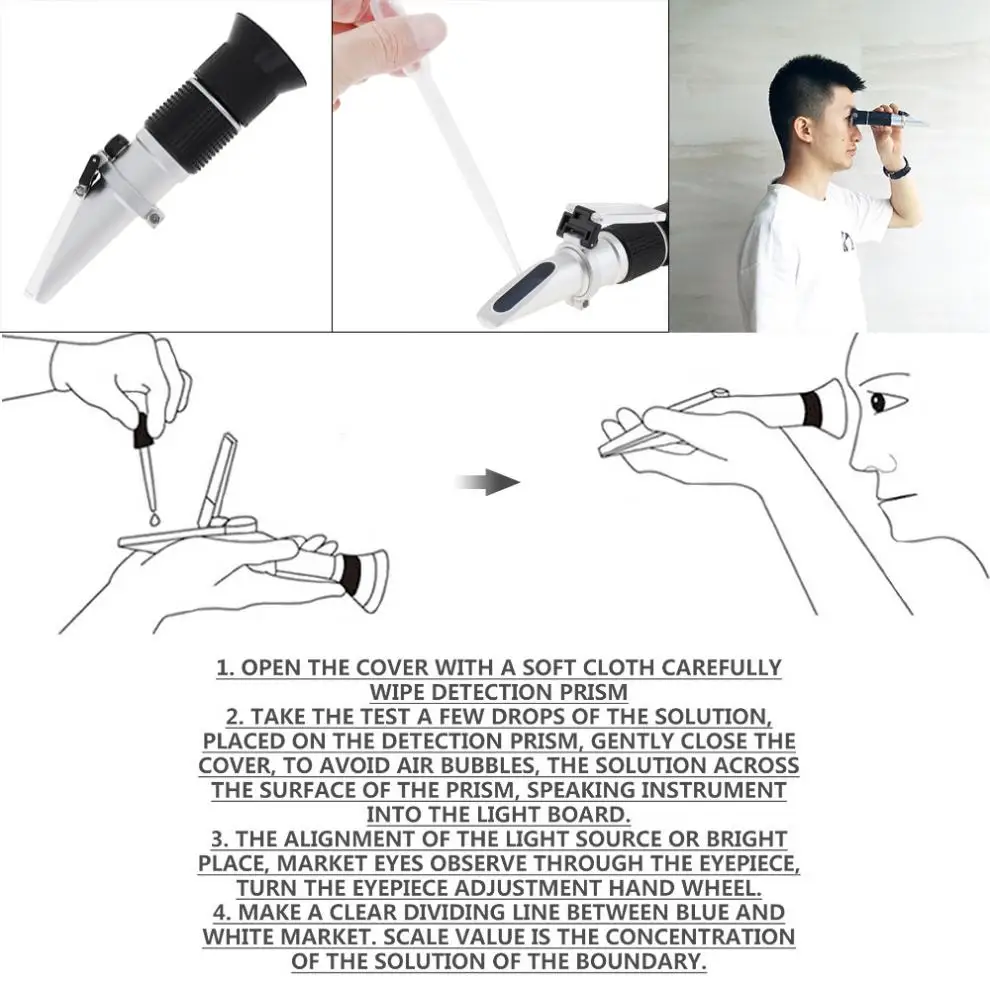 1. OPEN THE COVER WITH A SOFT CLOTH CAREFULLY WIPE DETECTION PRISM
2. TAKE THE TEST A FEW DROPS OF THE SOLUTION, PLACED ON THE DETECTION PRISM, GENTLY CLOSE THE COVER, TO AVOID AIR BUBBLES, THE SOLUTION ACROSS THE SURFACE OF THE PRISM, SPEAKING INSTRUMENT INTO THE LIGHT BOARD.
3. THE ALIGNMENT OF THE LIGHT SOURCE OR BRIGHT PLACE, MARKET EYES OBSERVE THROUGH THE EYEPIECE, TURN THE EYEPIECE ADJUSTMENT HAND WHEEL.
4. MAKE A CLEAR DIVIDING LINE BETWEEN BLUE AND WHITE MARKET. SCALE VALUE IS THE CONCENTRATION OF THE SOLUTION OF THE BOUNDARY.