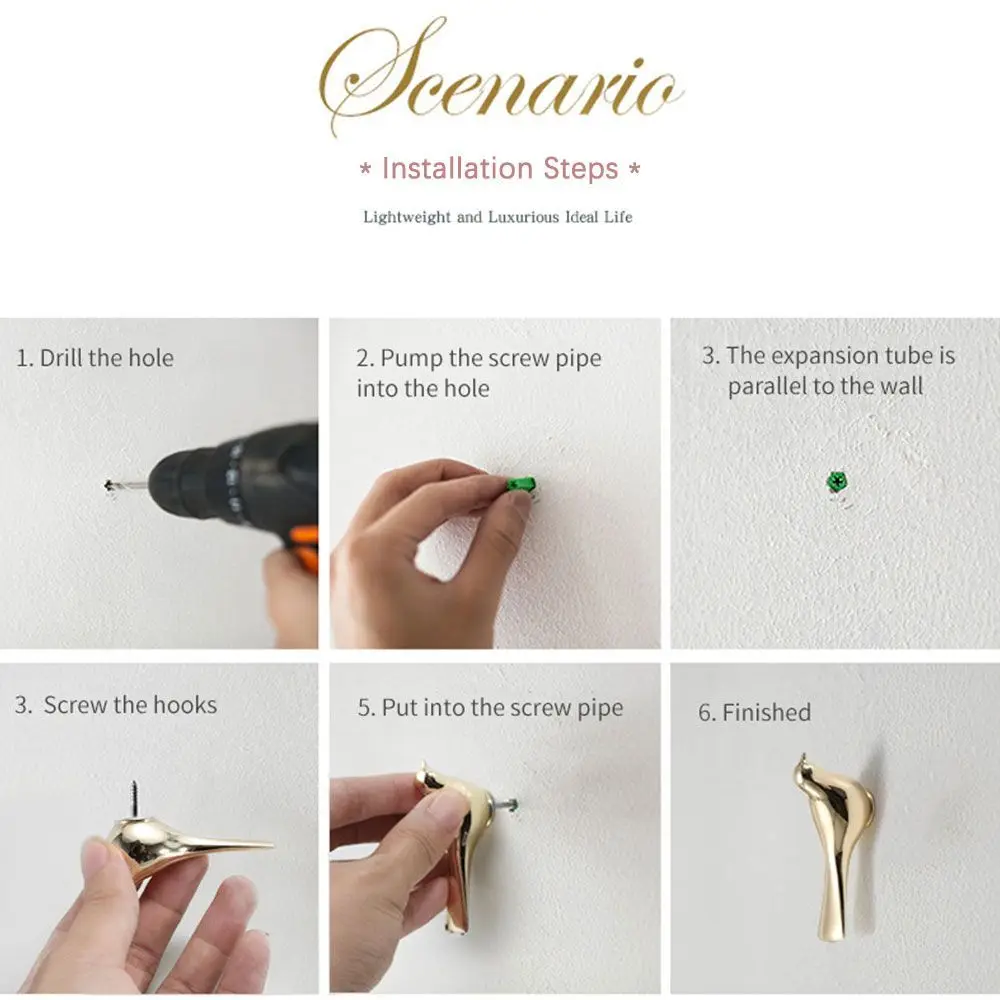 Scenario

* Installation Steps *

Lightweight and Luxurious Ideal Life

1. Drill the hole

2. Pump the screw pipe into the hole

3. The expansion tube is parallel to the wall

3. Screw the hooks

5. Put into the screw pipe

6. Finished