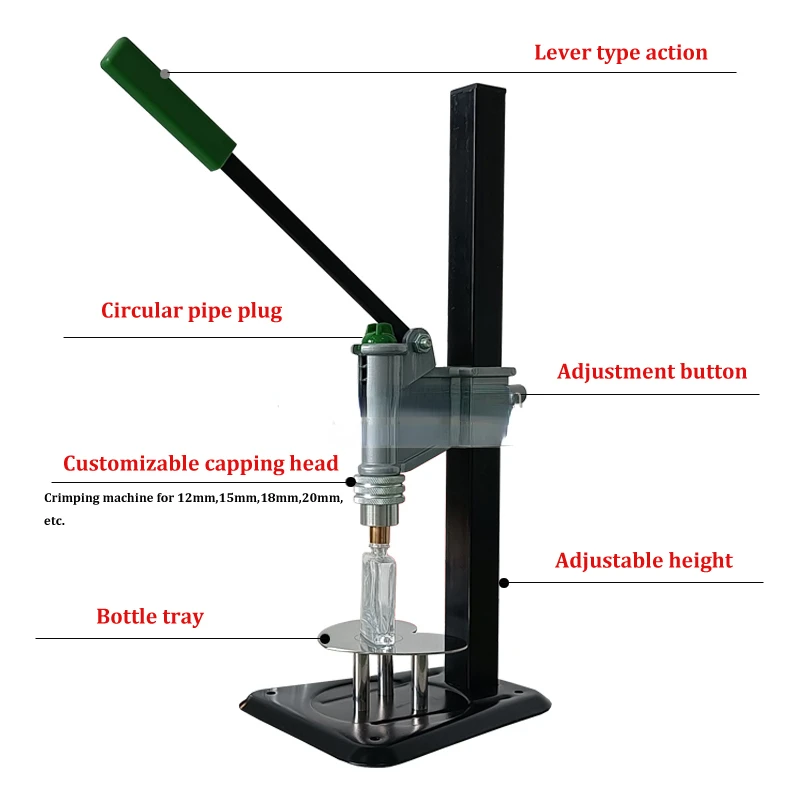 Lever type action

Circular pipe plug

Adjustment button

Customizable capping head

Crimping machine for 12mm,15mm,18mm,20mm, etc.

Adjustable height

Bottle tray