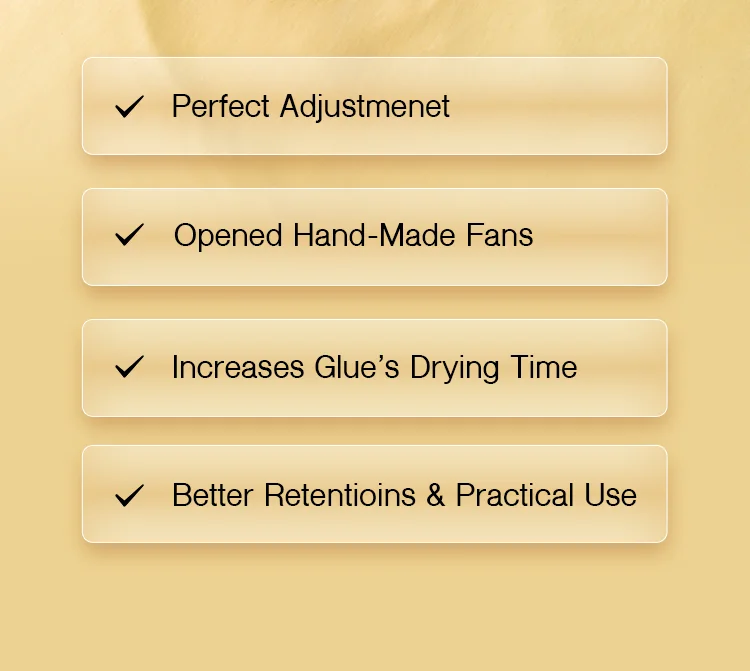 ✓ Perfect Adjustmenet

✓ Opened Hand-Made Fans

✓ Increases Glue's Drying Time

✓ Better Retentioins & Practical Use