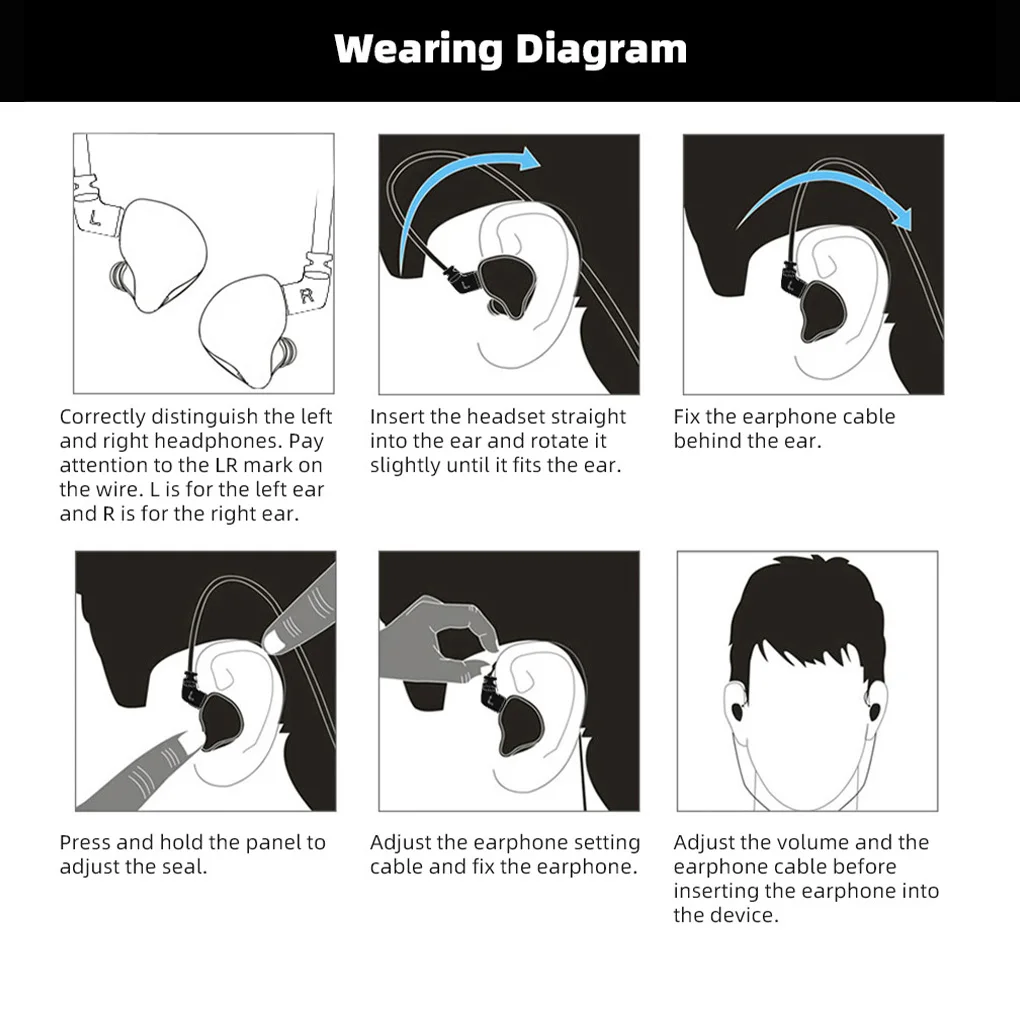 Wearing Diagram

L

R

Correctly distinguish the left and right headphones. Pay attention to the LR mark on the wire. L is for the left ear and R is for the right ear.

Insert the headset straight into the ear and rotate it slightly until it fits the ear.

Fix the earphone cable behind the ear.

Press and hold the panel to adjust the seal.

Adjust the earphone setting cable and fix the earphone.

Adjust the volume and the earphone cable before inserting the earphone into the device.